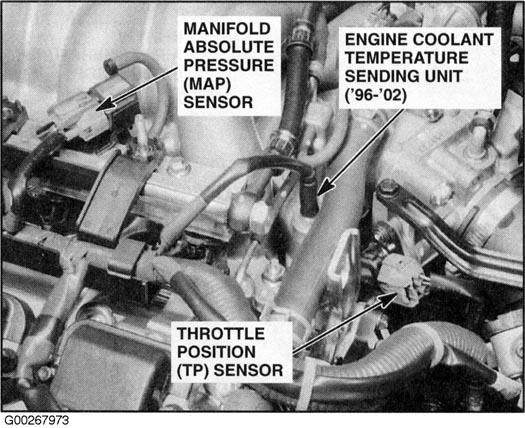 MANIFOLD ABSOLUTE PRESSURE (MAP) SENSOR

ENGINE COOLANT TEMPERATURE SENDING UNIT ('96-'02)

THROTTLE POSITION (TP) SENSOR

G00267973