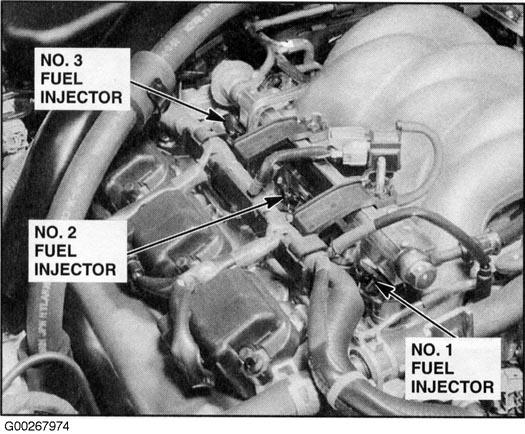 NO. 3
FUEL
INJECTOR

NO. 2
FUEL
INJECTOR

NO. 1
FUEL
INJECTOR

G00267974