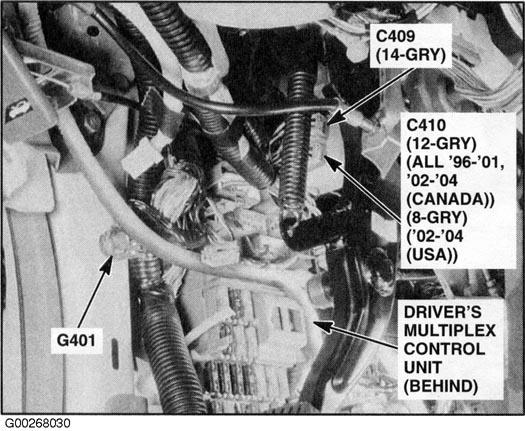 C409
(14-GRY)

C410
(12-GRY)
(ALL '96-'01,
'02-'04
(CANADA))
(8-GRY)
('02-'04
(USA))

G401

DRIVER'S
MULTIPLEX
CONTROL
UNIT
(BEHIND)

G00268030