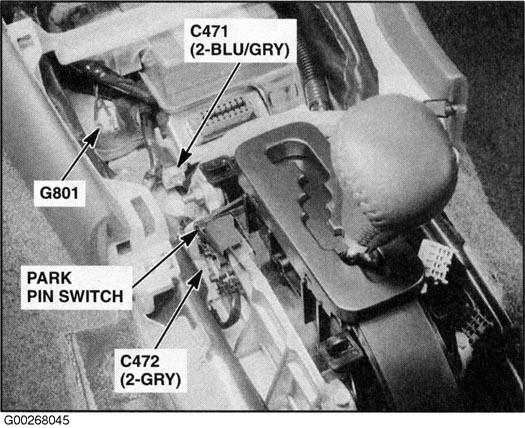 C471
(2-BLU/GRY)

G801

PARK
PIN SWITCH

C472
(2-GRY)

G00268045