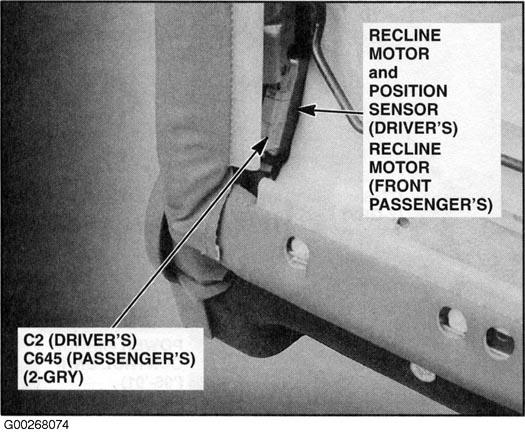 RECLINE MOTOR and POSITION SENSOR (DRIVER'S)
RECLINE MOTOR (FRONT PASSENGER'S)

C2 (DRIVER'S)
C645 (PASSENGER'S)
(2-GRY)

G00268074