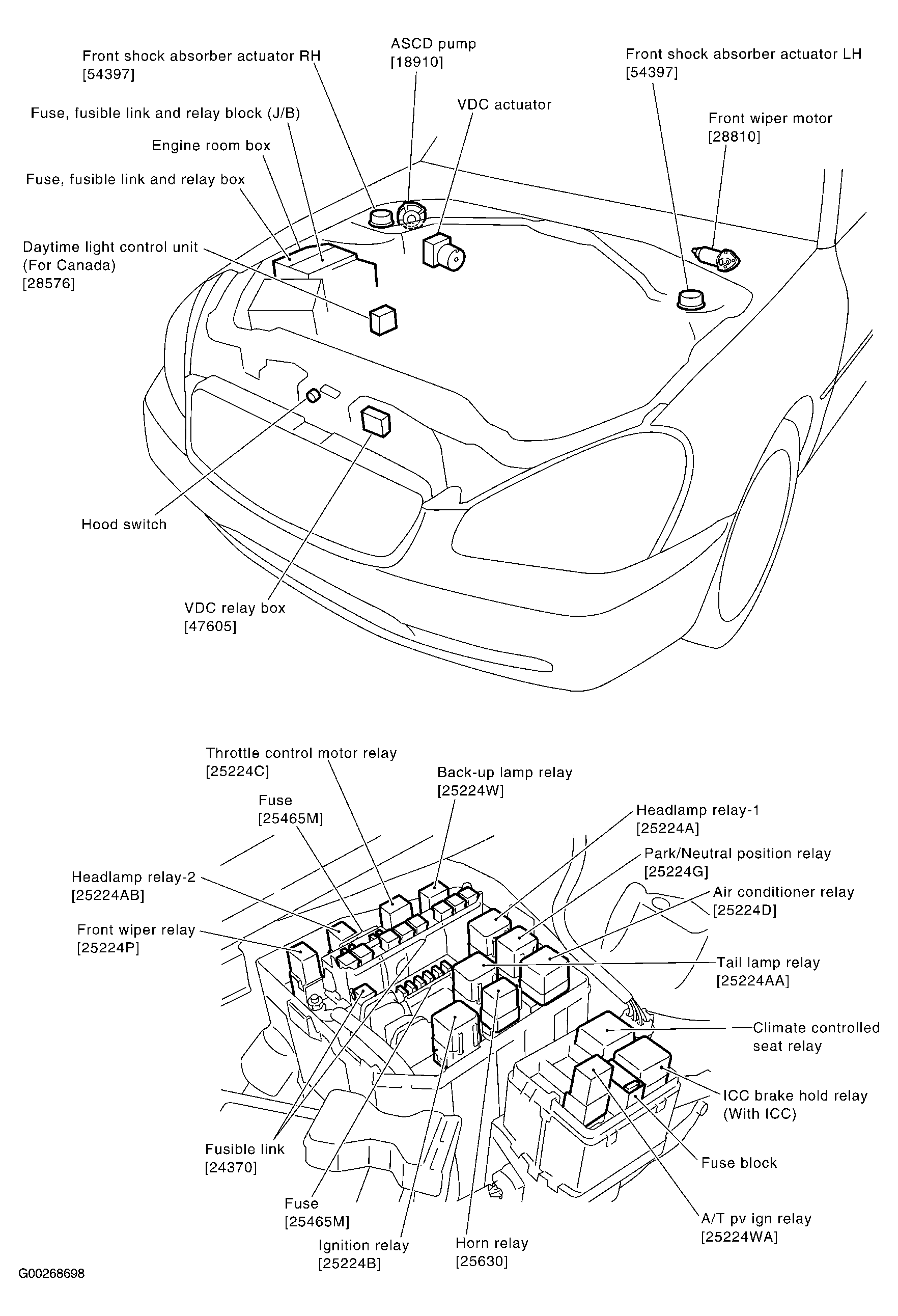 Front shock absorber actuator RH
[54397]

ASCD pump
[18910]

Front shock absorber actuator LH
[54397]

Fuse, fusible link and relay block (J/B)

VDC actuator

Front wiper motor
[28810]

Engine room box

Fuse, fusible link and relay box

Daytime light control unit
(For Canada)
[28576]

Hood switch

VDC relay box
[47605]

Throttle control motor relay
[25224C]

Back-up lamp relay
[25224W]

Fuse
[25465M]

Headlamp relay-1
[25224A]

Park/Neutral position relay
[25224G]

Headlamp relay-2
[25224AB]

Air conditioner relay
[25224D]

Front wiper relay
[25224P]

Tail lamp relay
[25224AA]

Climate controlled seat relay

ICC brake hold relay
(With ICC)

Fusible link
[24370]

Fuse block

Fuse
[25465M]

A/T pv ign relay
[25224WA]

Ignition relay
[25224B]

Horn relay
[25630]

G00268698