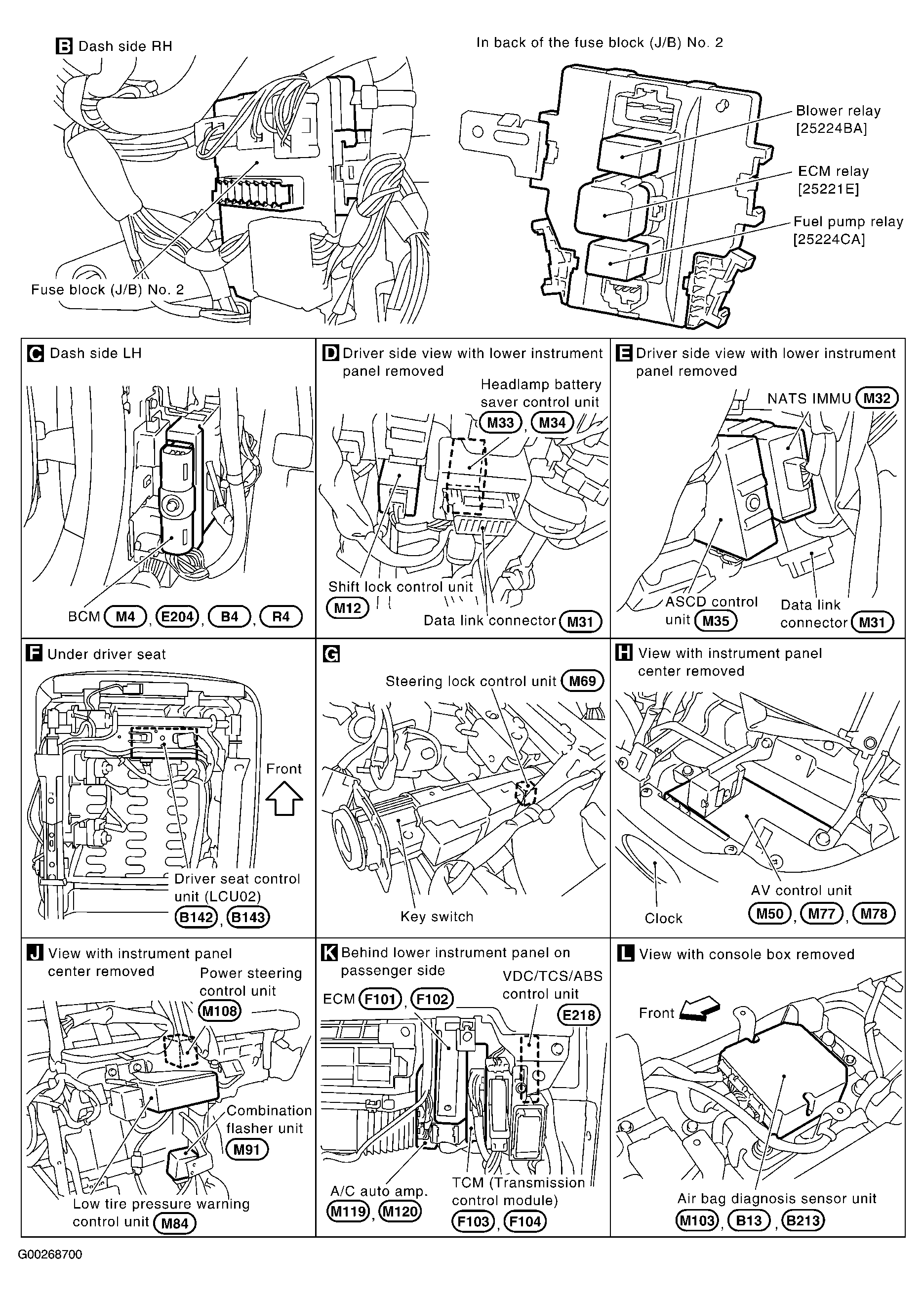 B Dash side RH

Fuse block (J/B) No. 2

In back of the fuse block (J/B) No. 2

Blower relay [25224BA]

ECM relay [25221E]

Fuel pump relay [25224CA]

C Dash side LH

BCM M4, E204, B4, R4

D Driver side view with lower instrument panel removed

Headlamp battery saver control unit M33, M34

Shift lock control unit M12

Data link connector M31

E Driver side view with lower instrument panel removed

NATS IMMU M32

ASCD control unit M35

Data link connector M31

F Under driver seat

Front

Driver seat control unit (LCU02) B142, B143

G

Steering lock control unit M69

Key switch

H View with instrument panel center removed

Clock

AV control unit M50, M77, M78

J View with instrument panel center removed

Power steering control unit M108

Combination flasher unit M91

Low tire pressure warning control unit M84

K Behind lower instrument panel on passenger side

ECM F101, F102

VDC/TCS/ABS control unit E218

A/C auto amp. M119, M120

TCM (Transmission control module) F103, F104

L View with console box removed

Front

Air bag diagnosis sensor unit M103, B13, B213

G00268700