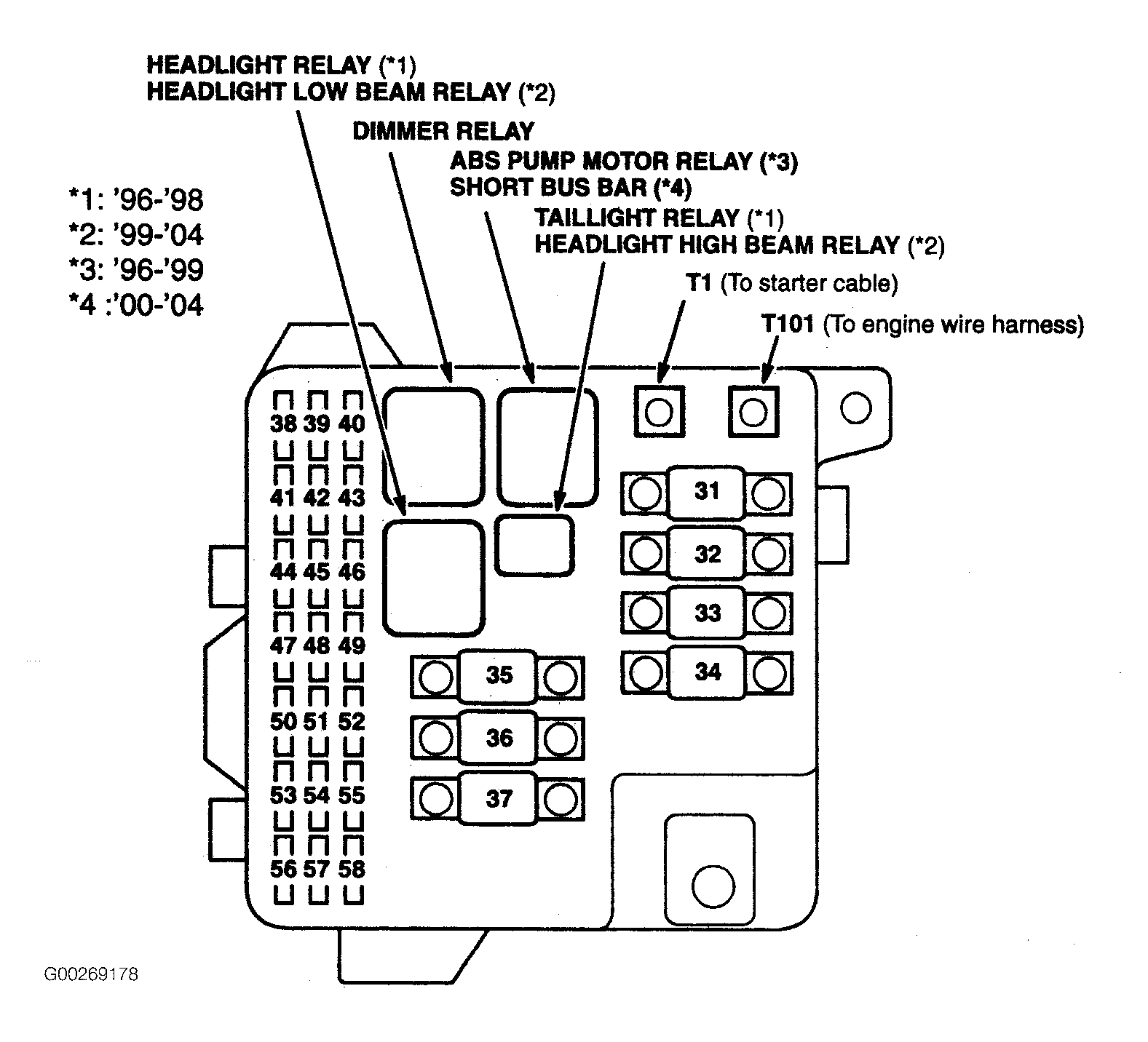 HEADLIGHT RELAY (*1)
HEADLIGHT LOW BEAM RELAY (*2)

DIMMER RELAY

ABS PUMP MOTOR RELAY (*3)
SHORT BUS BAR (*4)

TAILLIGHT RELAY (*1)
HEADLIGHT HIGH BEAM RELAY (*2)

T1 (To starter cable)

T101 (To engine wire harness)

*1: '96-'98
*2: '99-'04
*3: '96-'99
*4 :'00-'04

38 39 40
41 42 43
44 45 46
47 48 49
50 51 52
53 54 55
56 57 58

31
32
33
34
35
36
37

G00269178