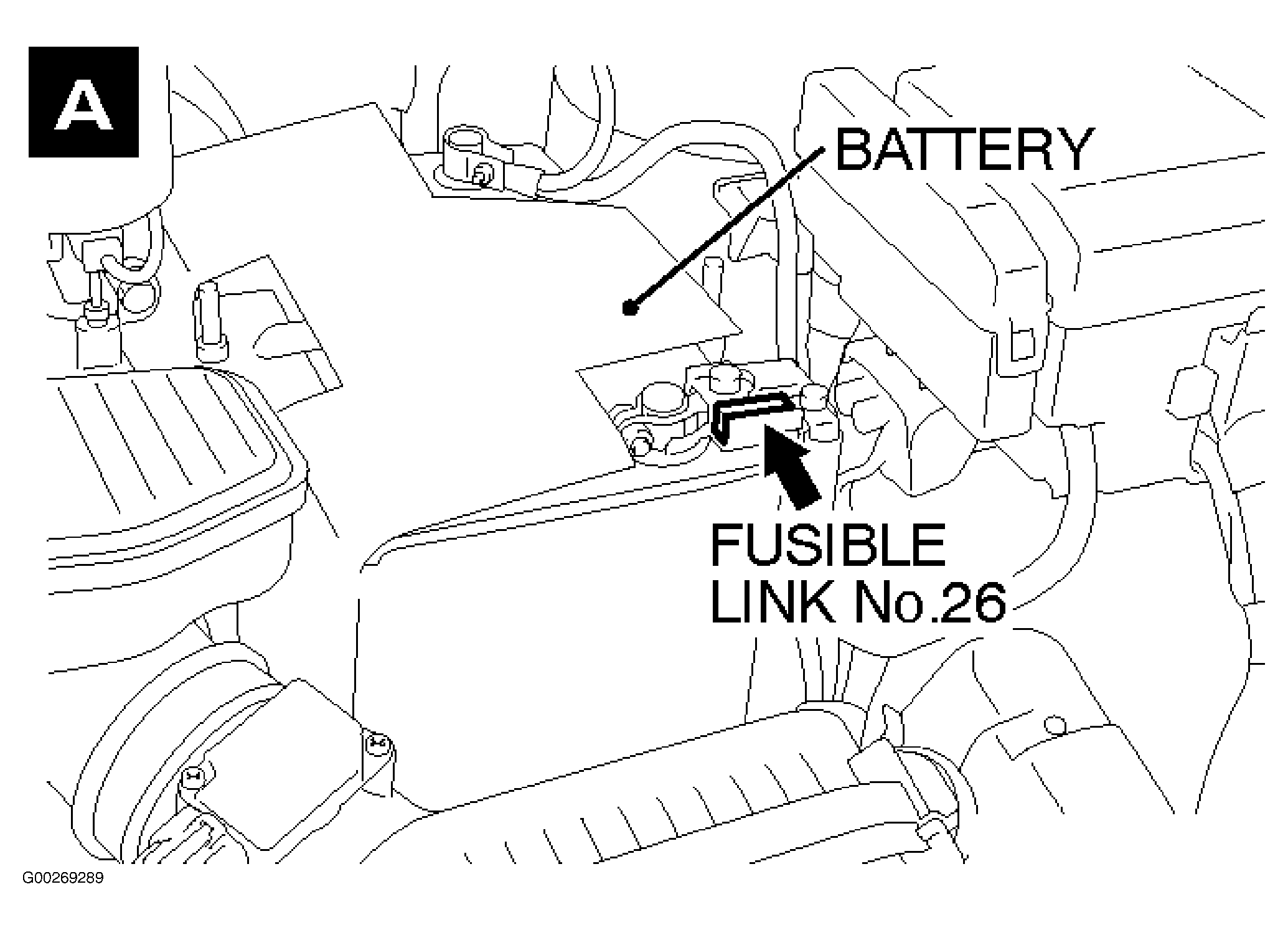 A

BATTERY

FUSIBLE LINK No.26

G00269289