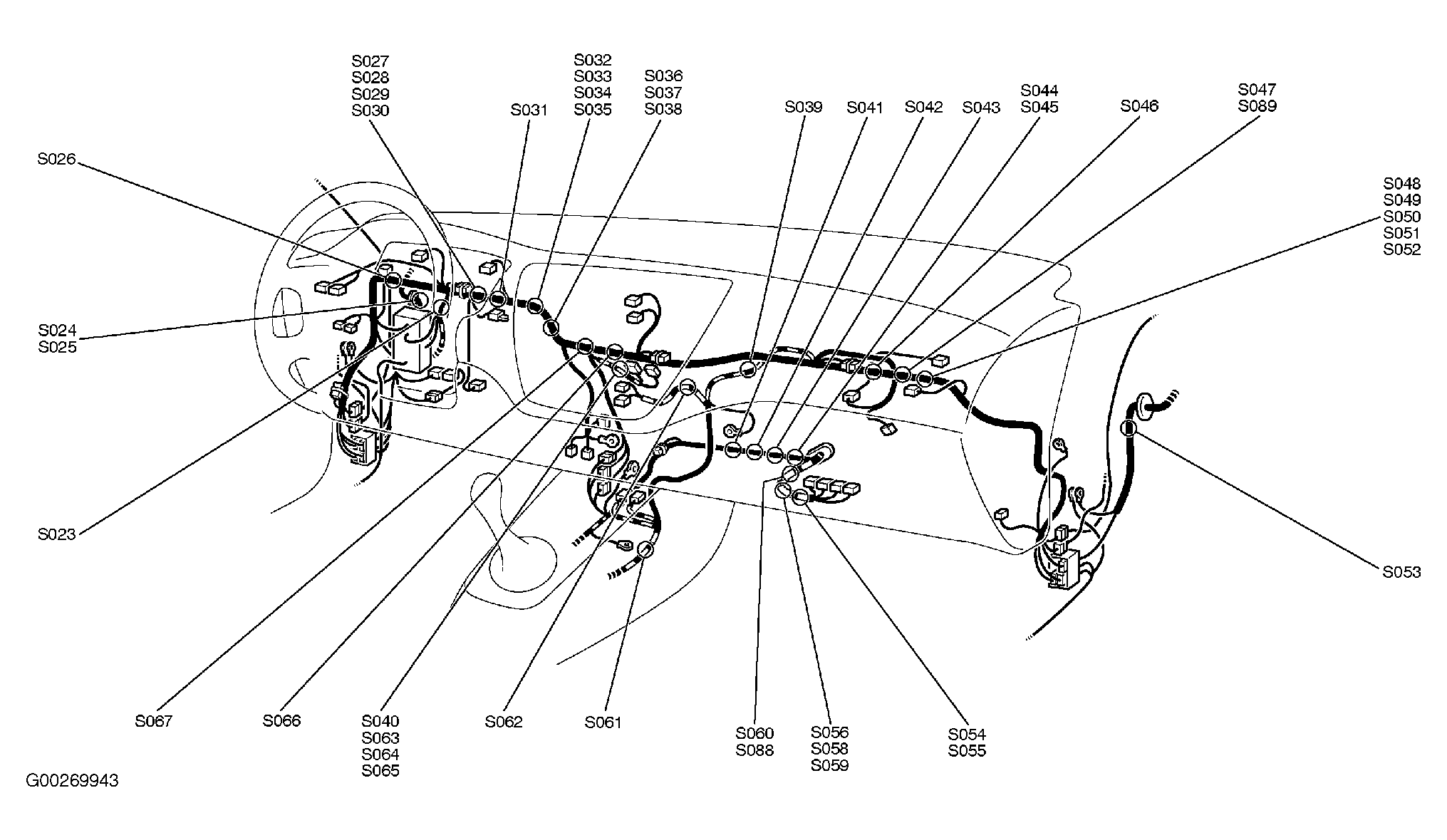 S027
S028
S029
S030

S031

S032
S033
S034
S035

S036
S037
S038

S039

S041

S042

S043

S044
S045

S046

S047
S089

S026

S048
S049
S050
S051
S052

S024
S025

S023

S053

S067

S066

S040
S063
S064
S065

S062

S061

S060
S088

S056
S058
S059

S054
S055

G00269943