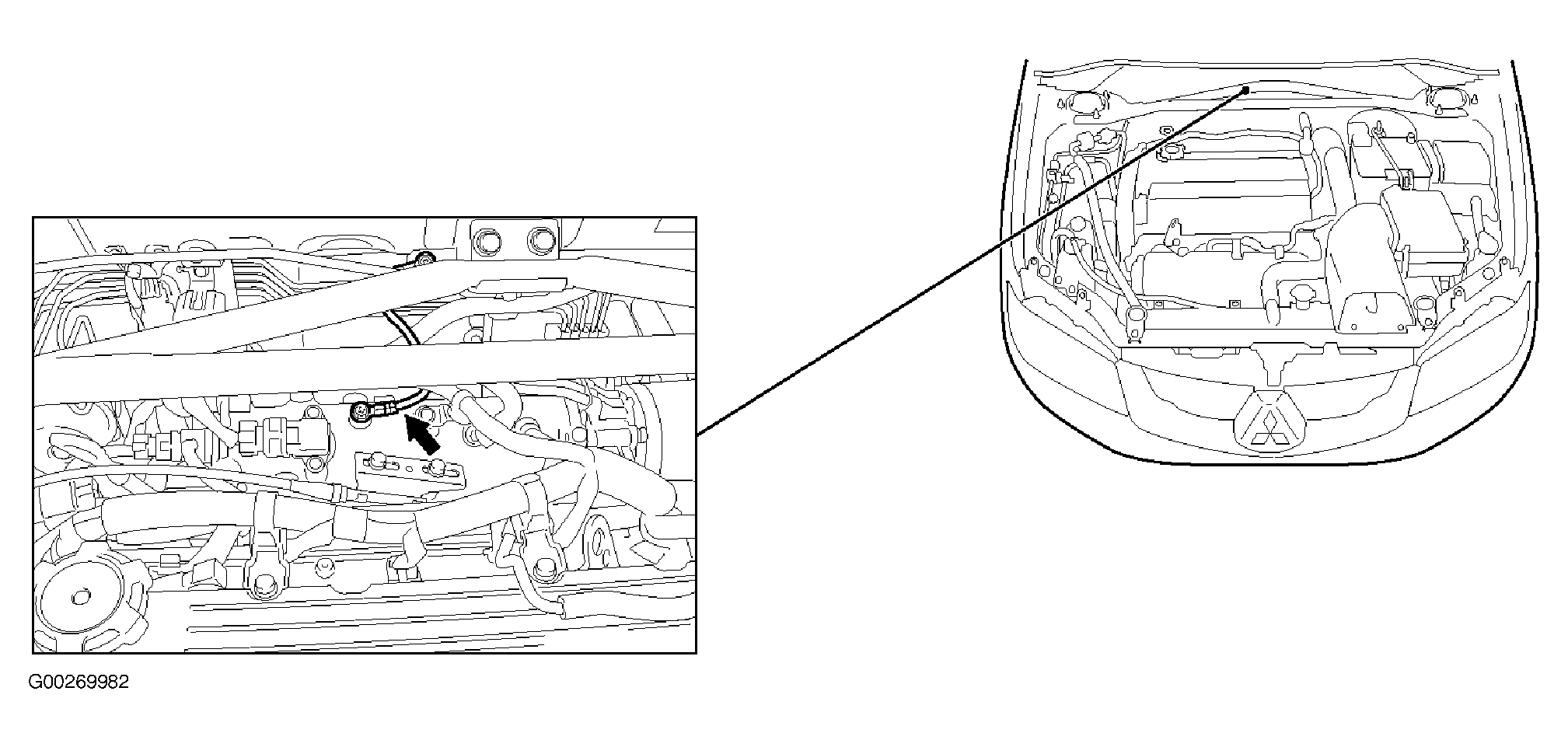 G00269982