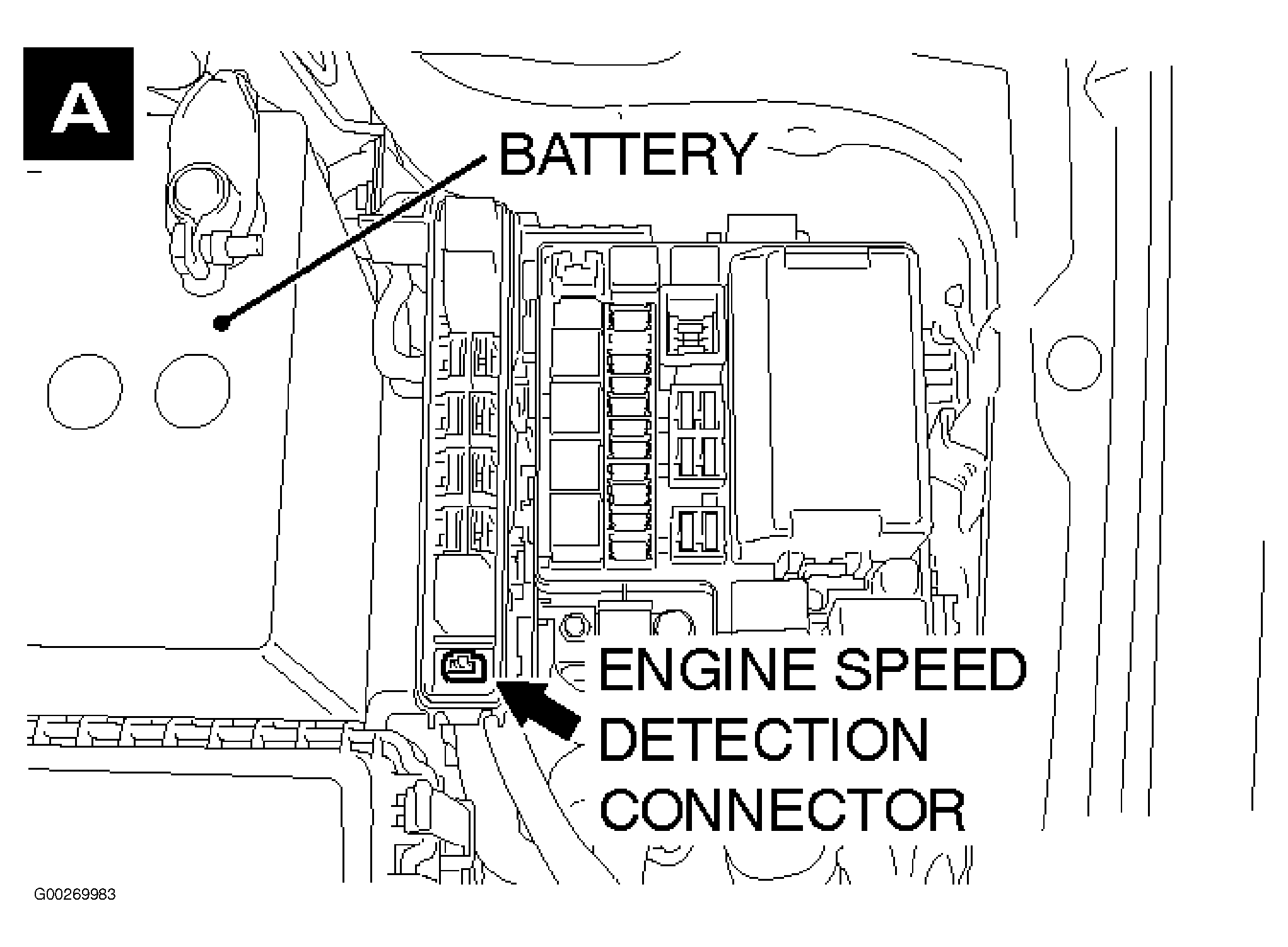 A

BATTERY

ENGINE SPEED DETECTION CONNECTOR

G00269983