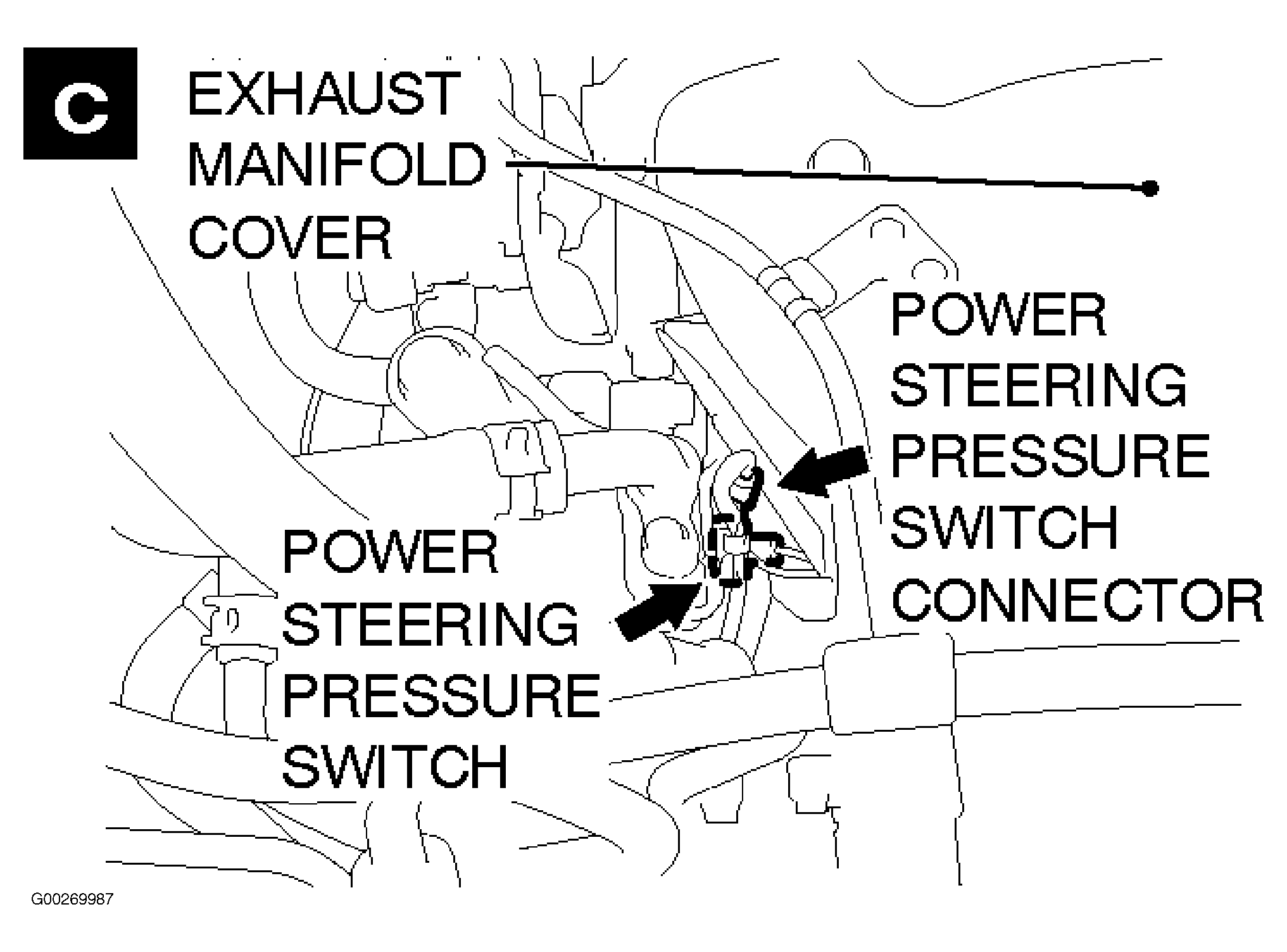 C

EXHAUST MANIFOLD COVER

POWER STEERING PRESSURE SWITCH CONNECTOR

POWER STEERING PRESSURE SWITCH

G00269987