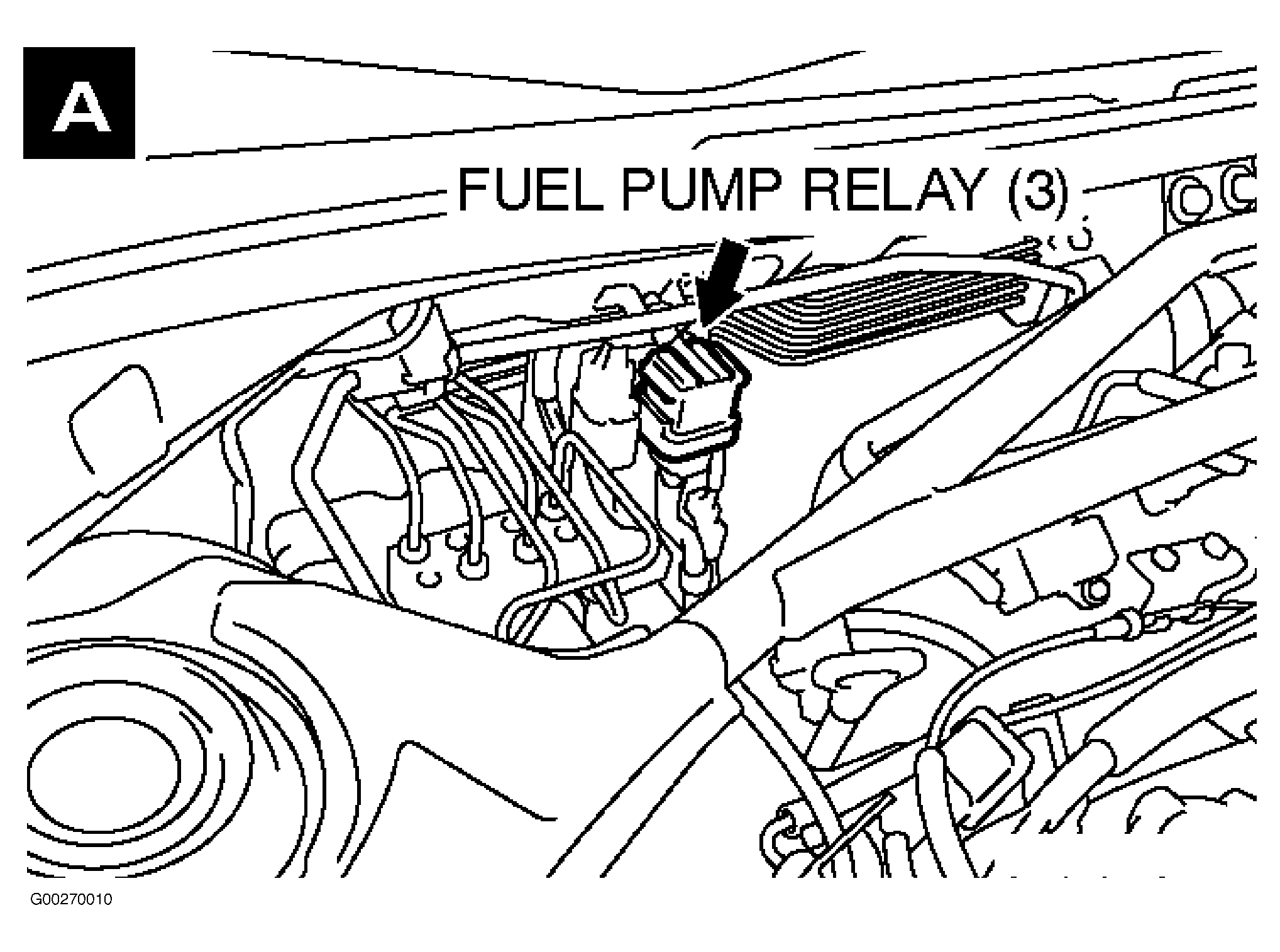 A

FUEL PUMP RELAY (3)

G00270010