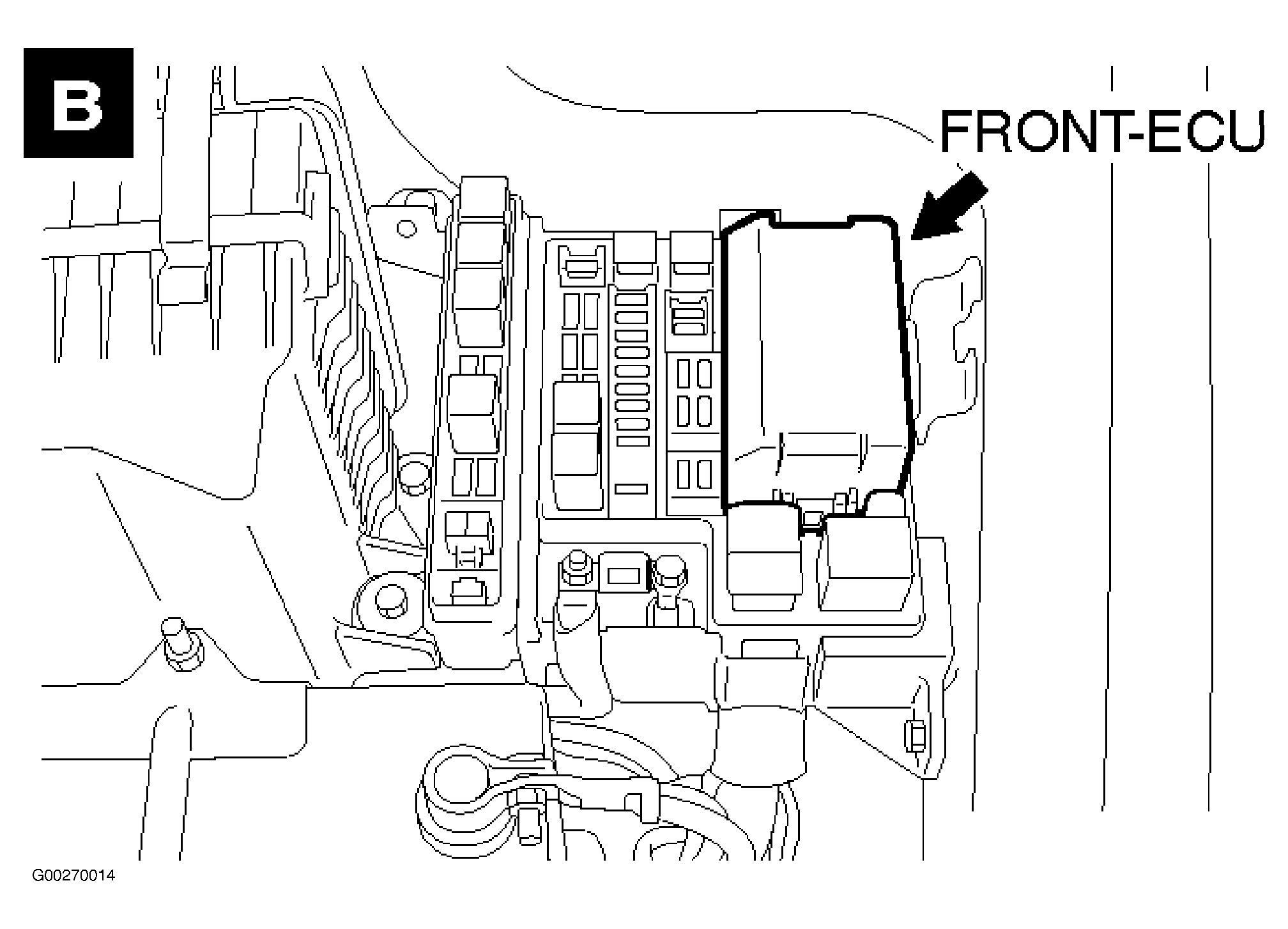 B

FRONT-ECU

G00270014