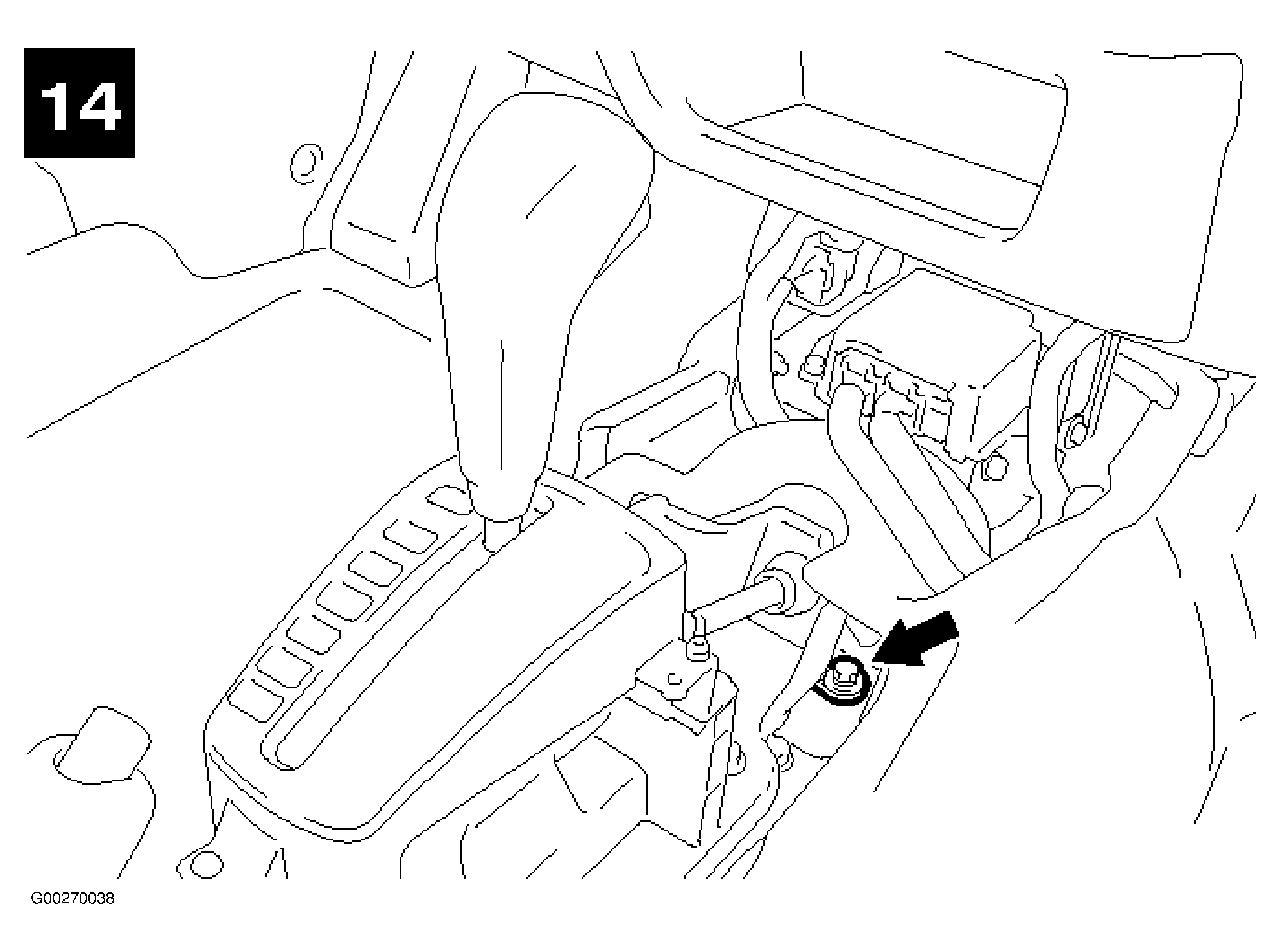 14

G00270038