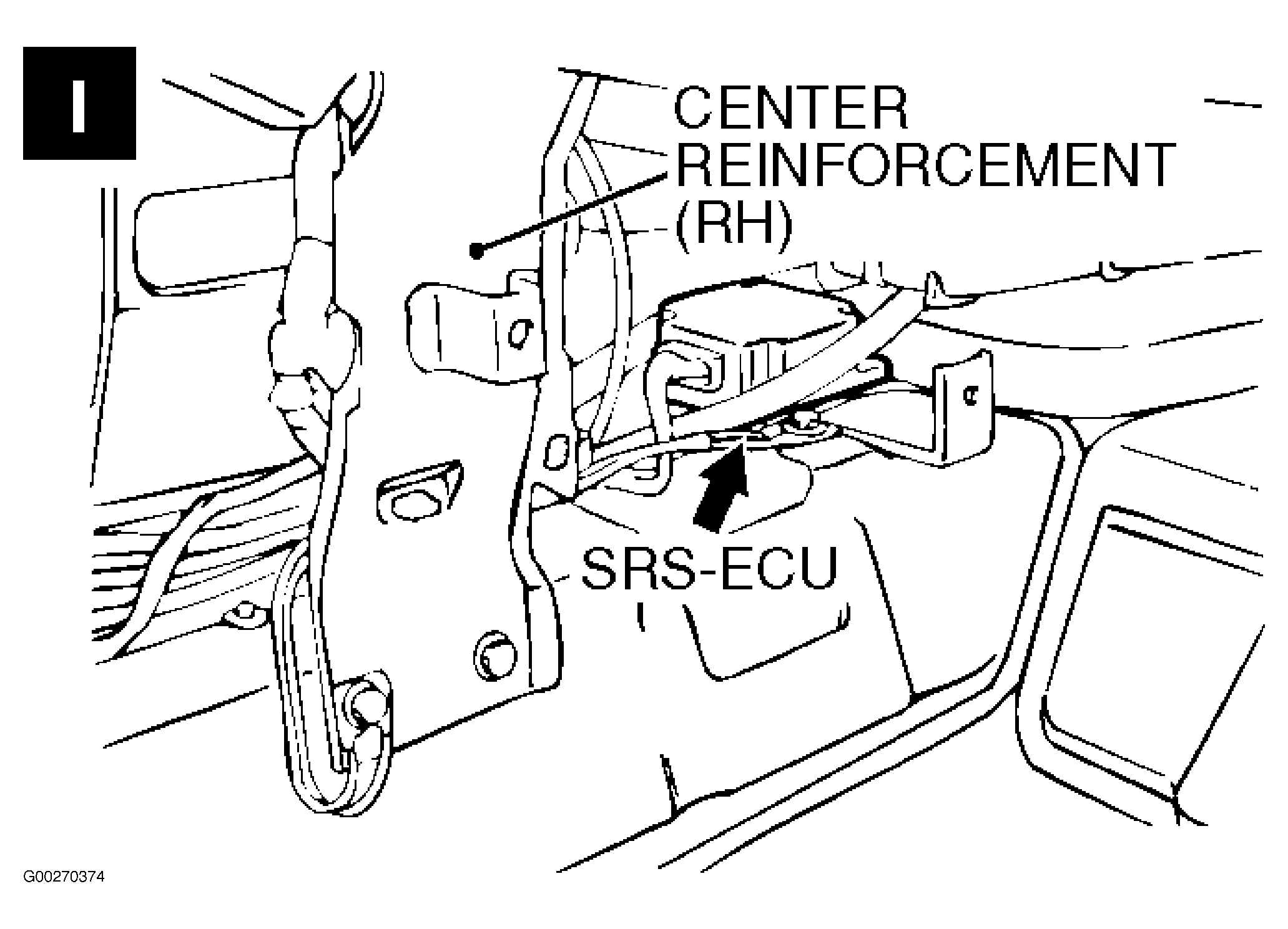 I

CENTER REINFORCEMENT (RH)

SRS-ECU

G00270374