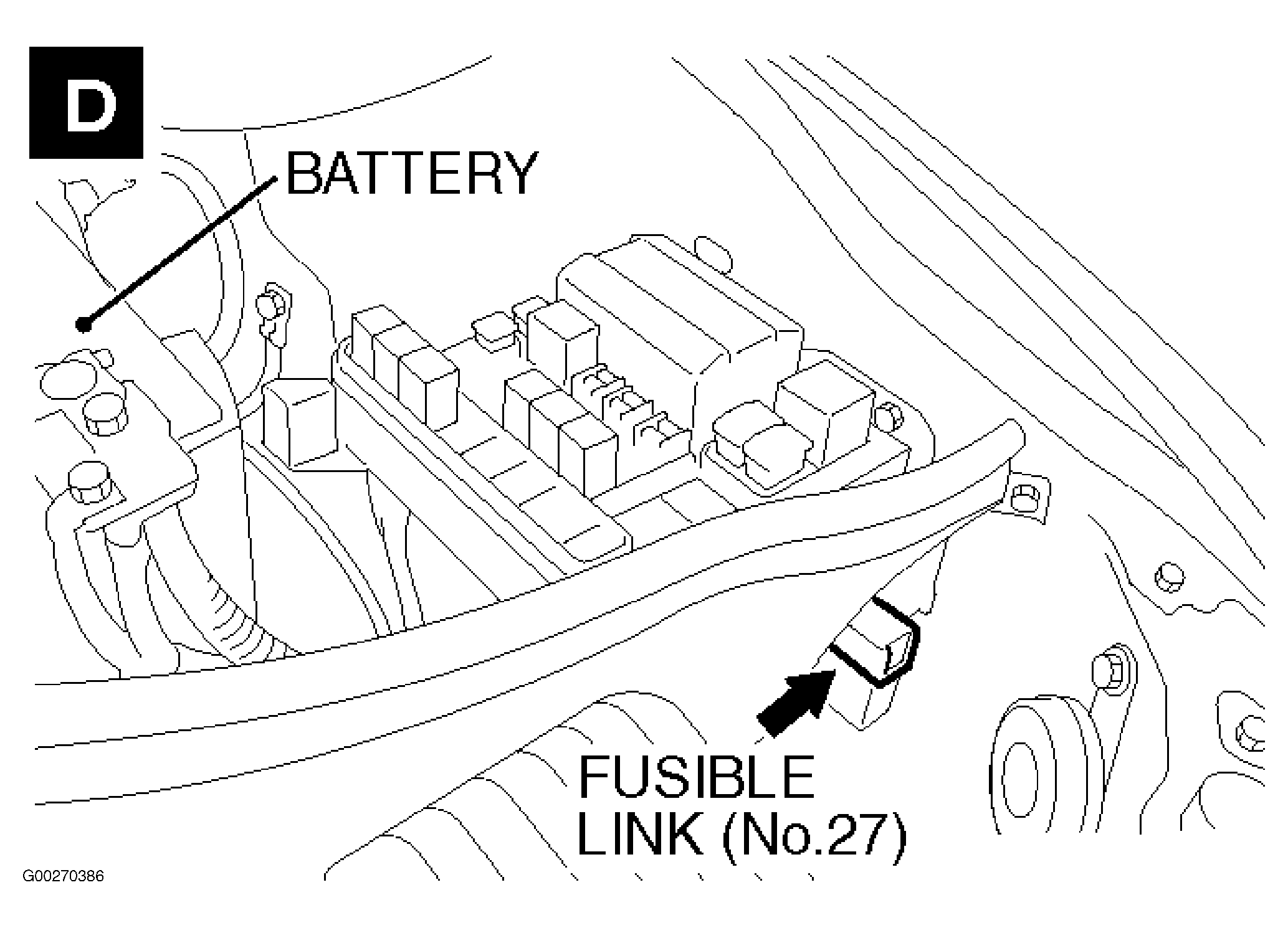 D

BATTERY

FUSIBLE LINK (No.27)

G00270386