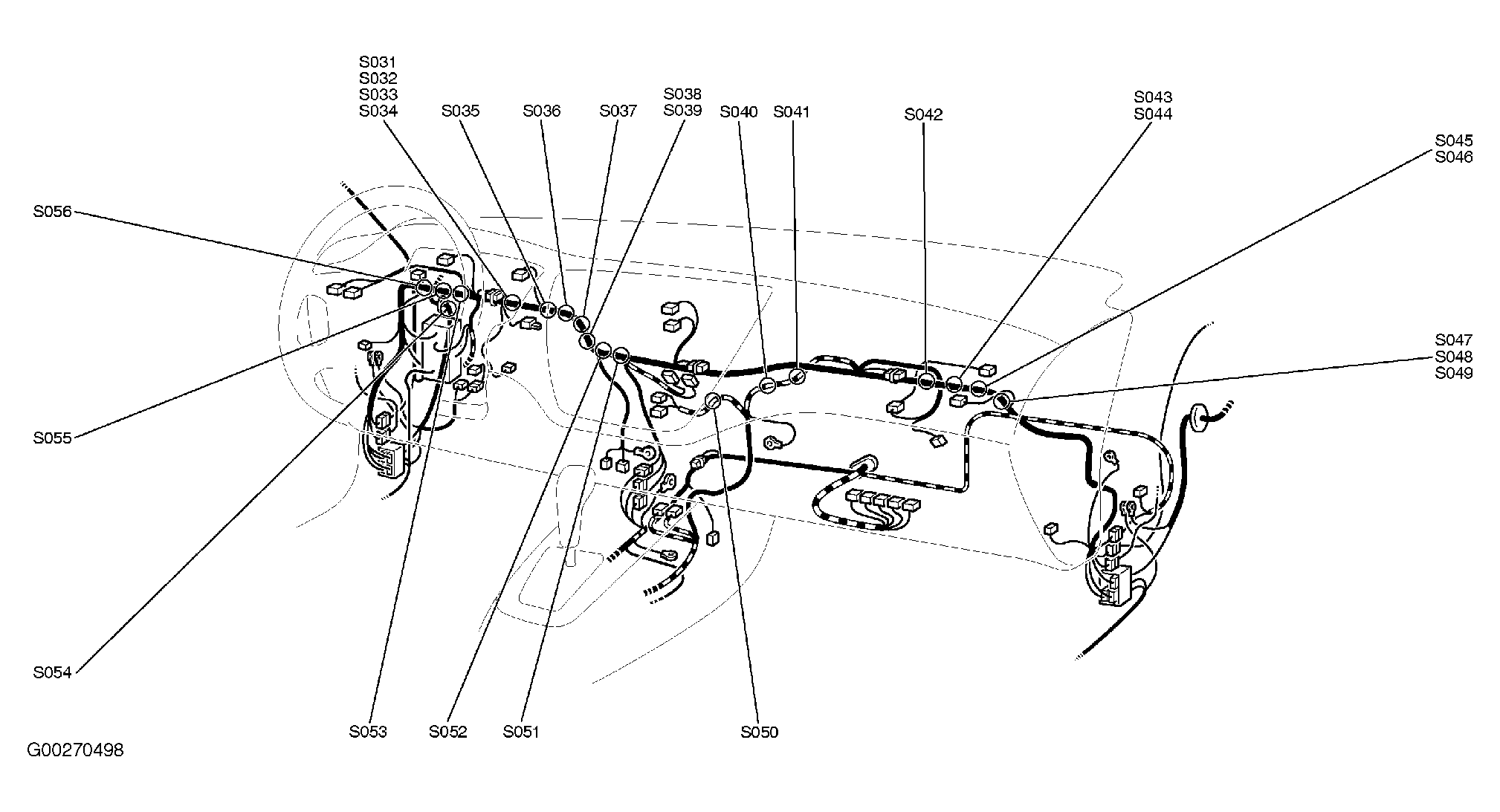 S031
S032
S033
S034

S035

S036

S037

S038
S039

S040

S041

S042

S043
S044

S045
S046

S056

S047
S048
S049

S055

S054

S053

S052

S051

S050

G00270498