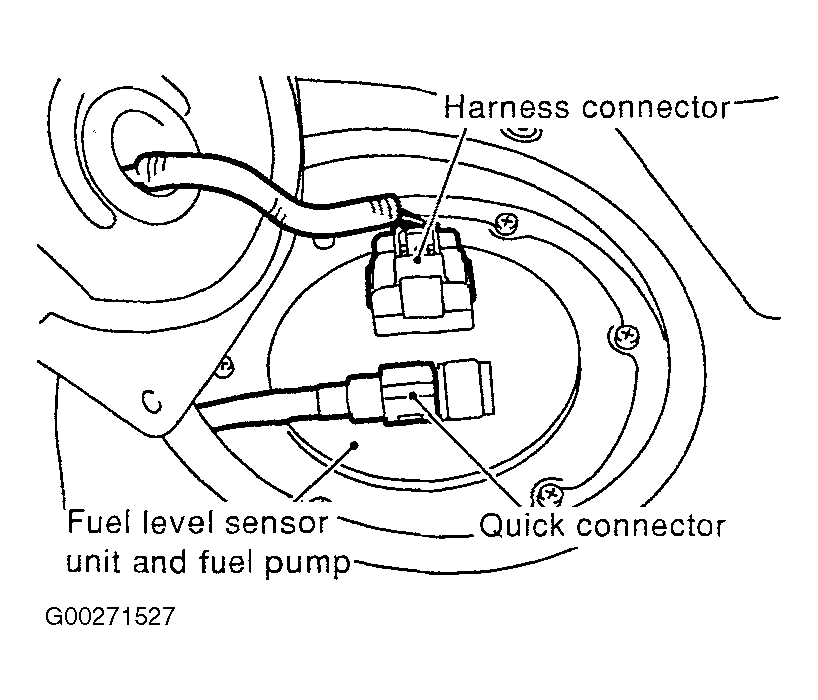 Harness connector

Fuel level sensor unit and fuel pump

Quick connector

G00271527