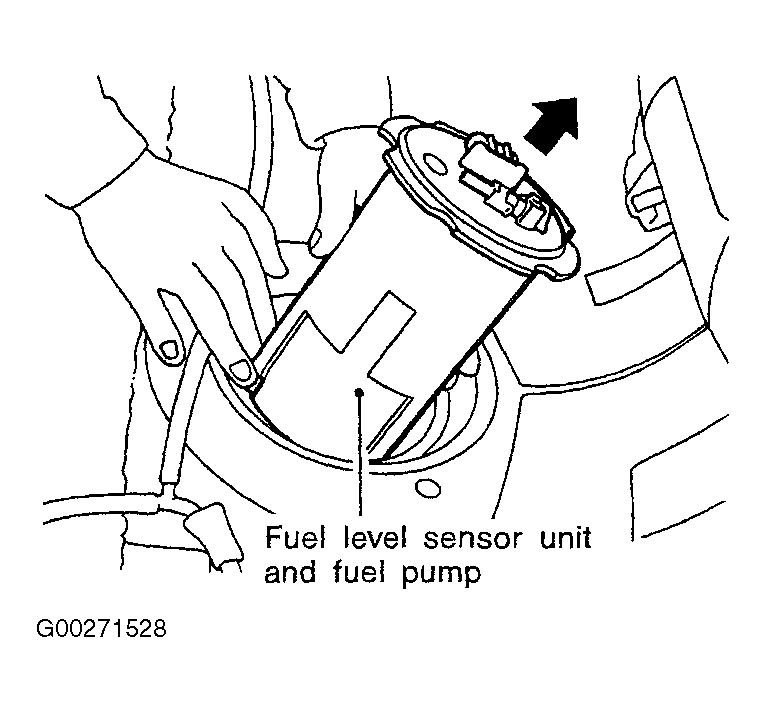 Fuel level sensor unit and fuel pump

G00271528