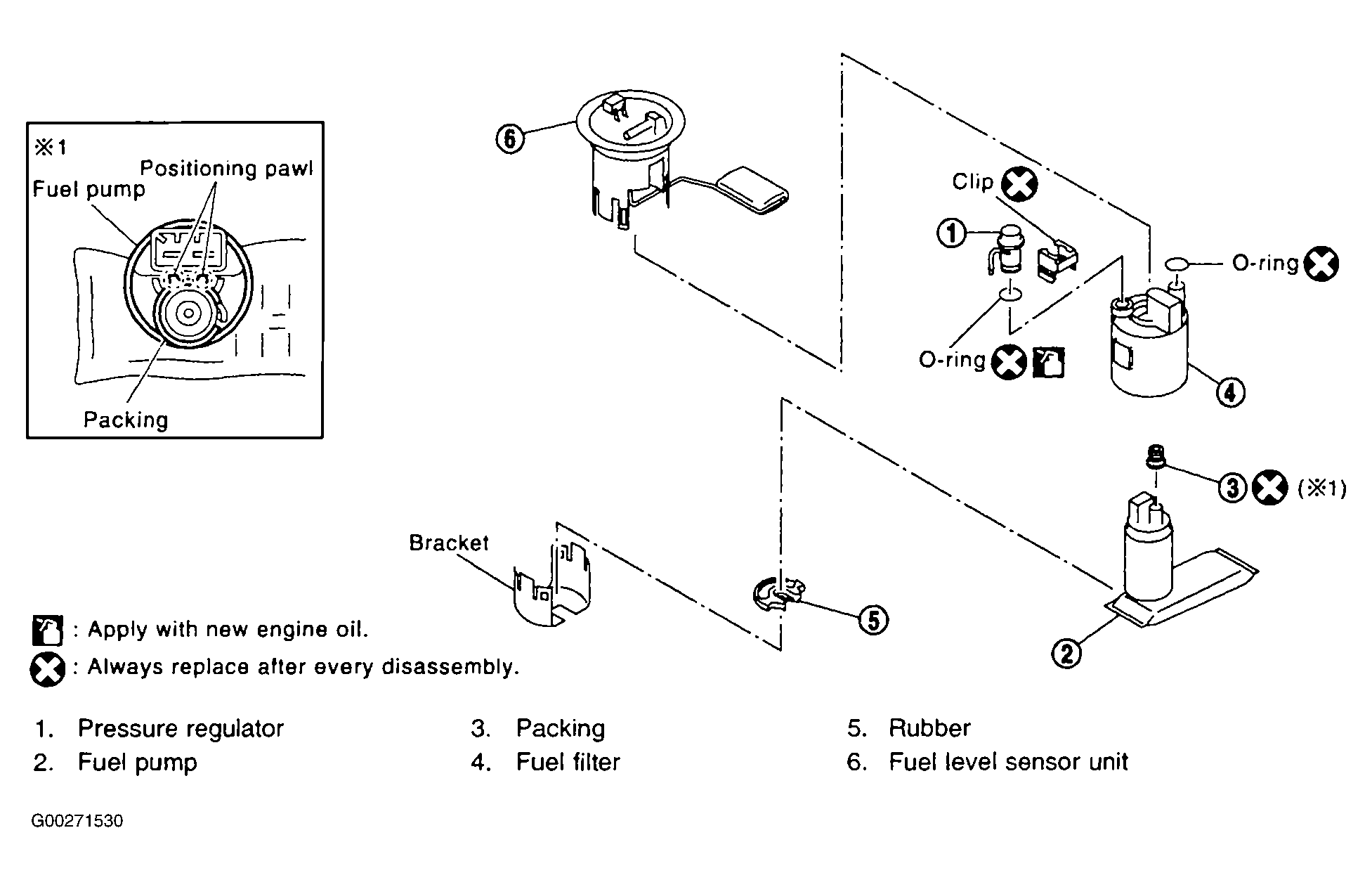 ※1
Positioning pawl
Fuel pump
Packing

6
Clip
1
O-ring
O-ring
4
3 (※1)
Bracket
5
2

: Apply with new engine oil.
: Always replace after every disassembly.

1. Pressure regulator
2. Fuel pump
3. Packing
4. Fuel filter
5. Rubber
6. Fuel level sensor unit

G00271530