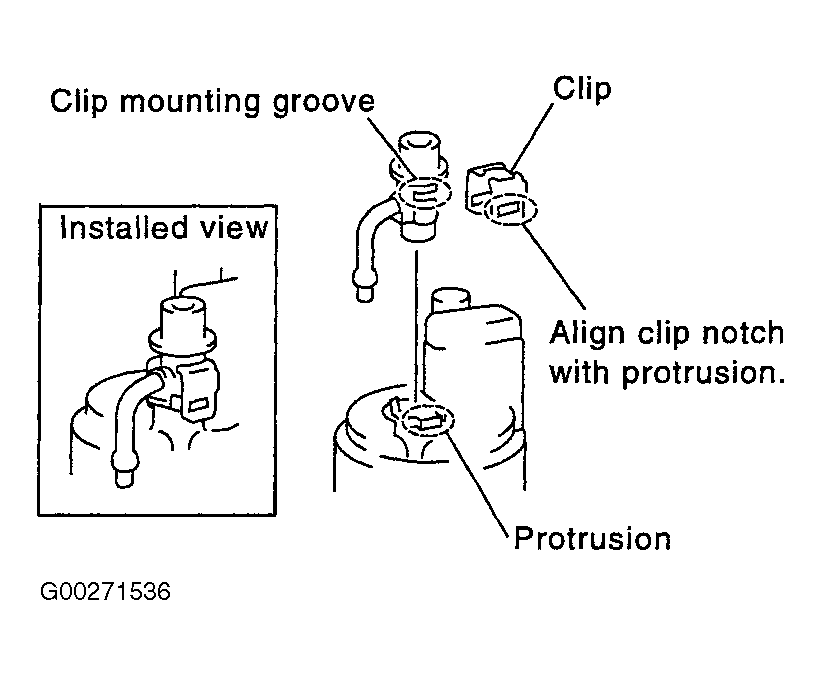 Clip mounting groove

Clip

Installed view

Align clip notch with protrusion.

Protrusion

G00271536