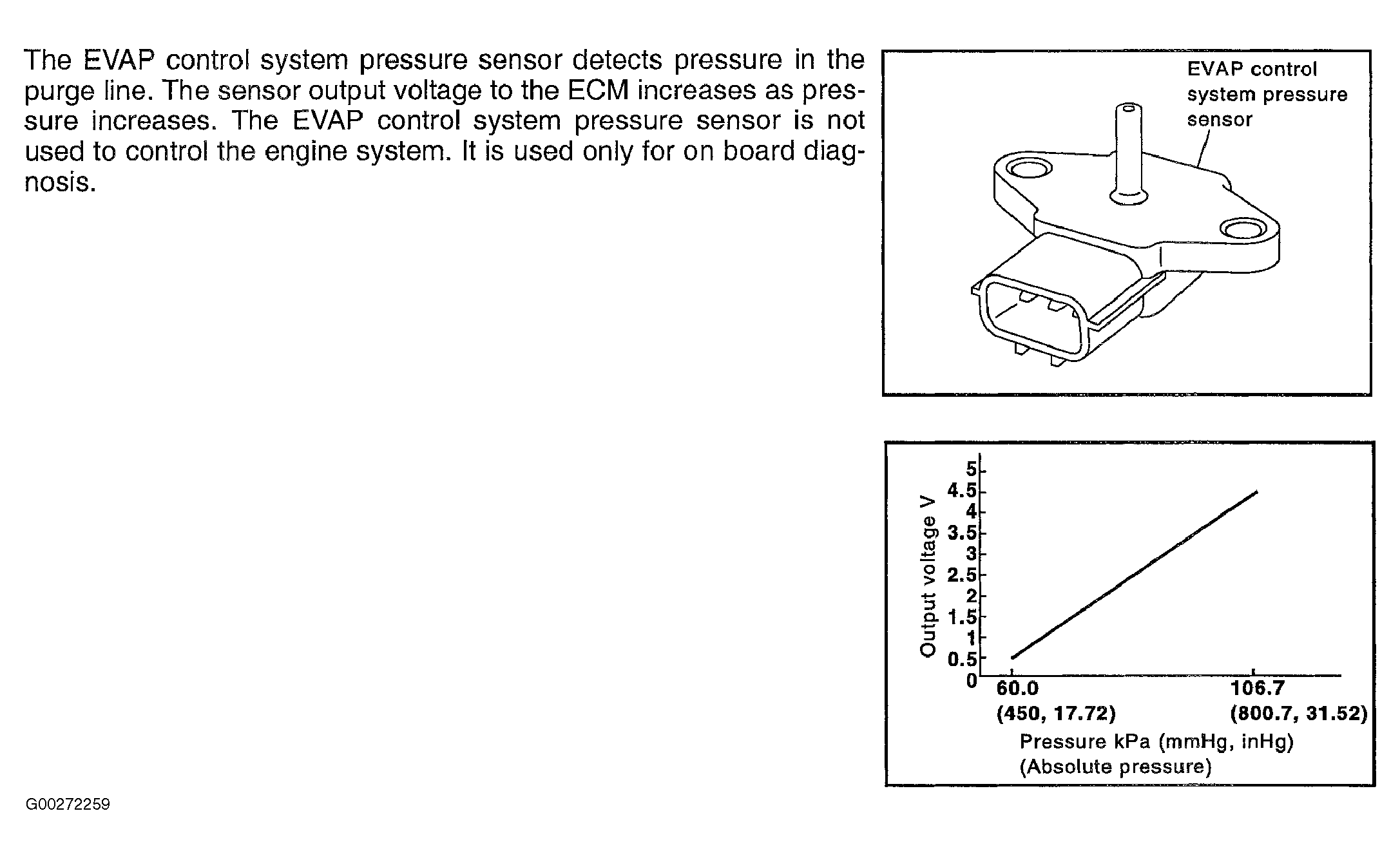 The EVAP control system pressure sensor detects pressure in the purge line. The sensor output voltage to the ECM increases as pressure increases. The EVAP control system pressure sensor is not used to control the engine system. It is used only for on board diagnosis.

EVAP control system pressure sensor

Output voltage V

5
4.5
4
3.5
3
2.5
2
1.5
1
0.5
0

60.0
(450, 17.72)

106.7
(800.7, 31.52)

Pressure kPa (mmHg, inHg)
(Absolute pressure)

G00272259