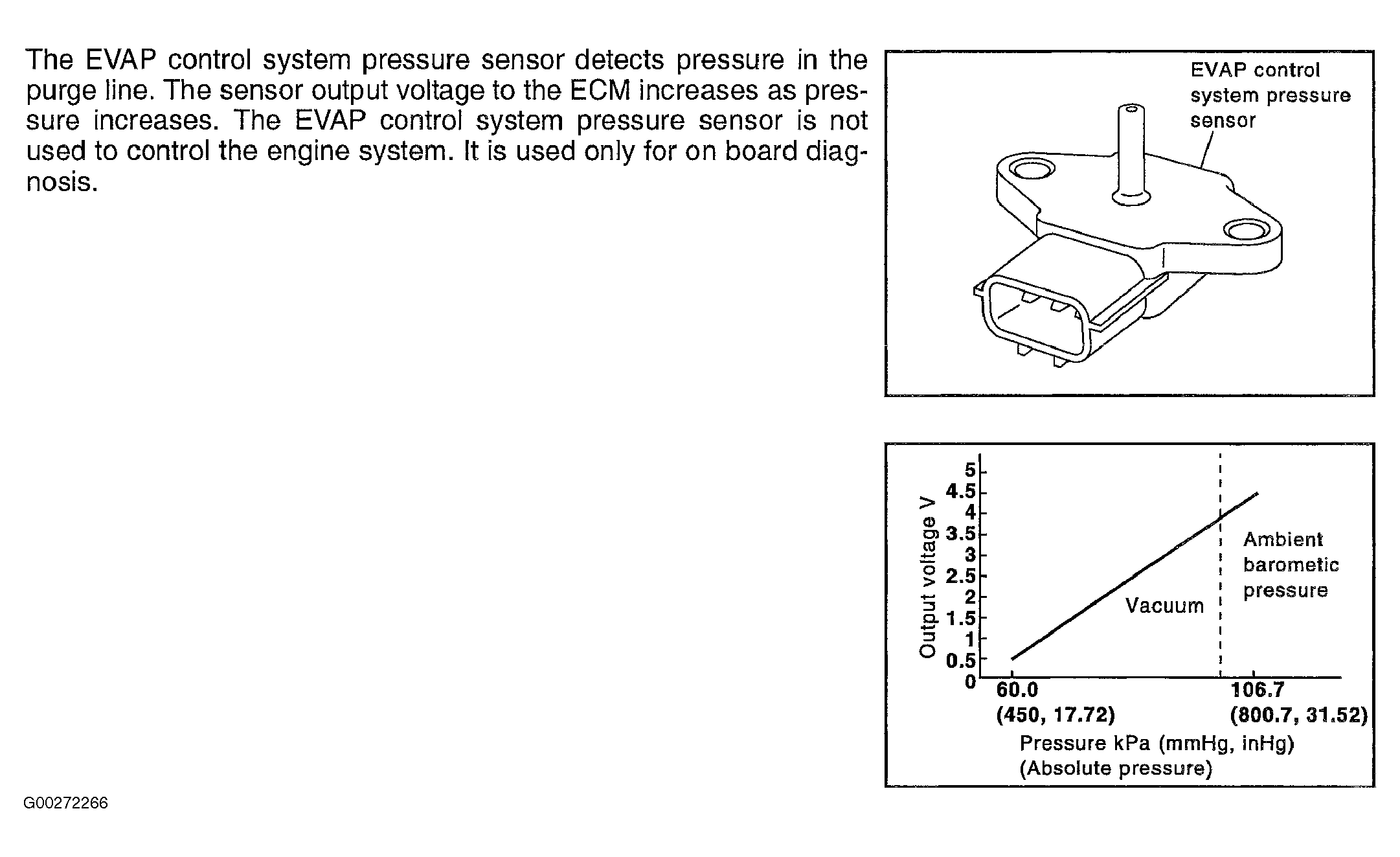 The EVAP control system pressure sensor detects pressure in the purge line. The sensor output voltage to the ECM increases as pressure increases. The EVAP control system pressure sensor is not used to control the engine system. It is used only for on board diagnosis.

EVAP control system pressure sensor

Output voltage V
5
4.5
4
3.5
3
2.5
2
1.5
1
0.5
0

Vacuum

Ambient barometic pressure

60.0
(450, 17.72)

106.7
(800.7, 31.52)

Pressure kPa (mmHg, inHg)
(Absolute pressure)

G00272266