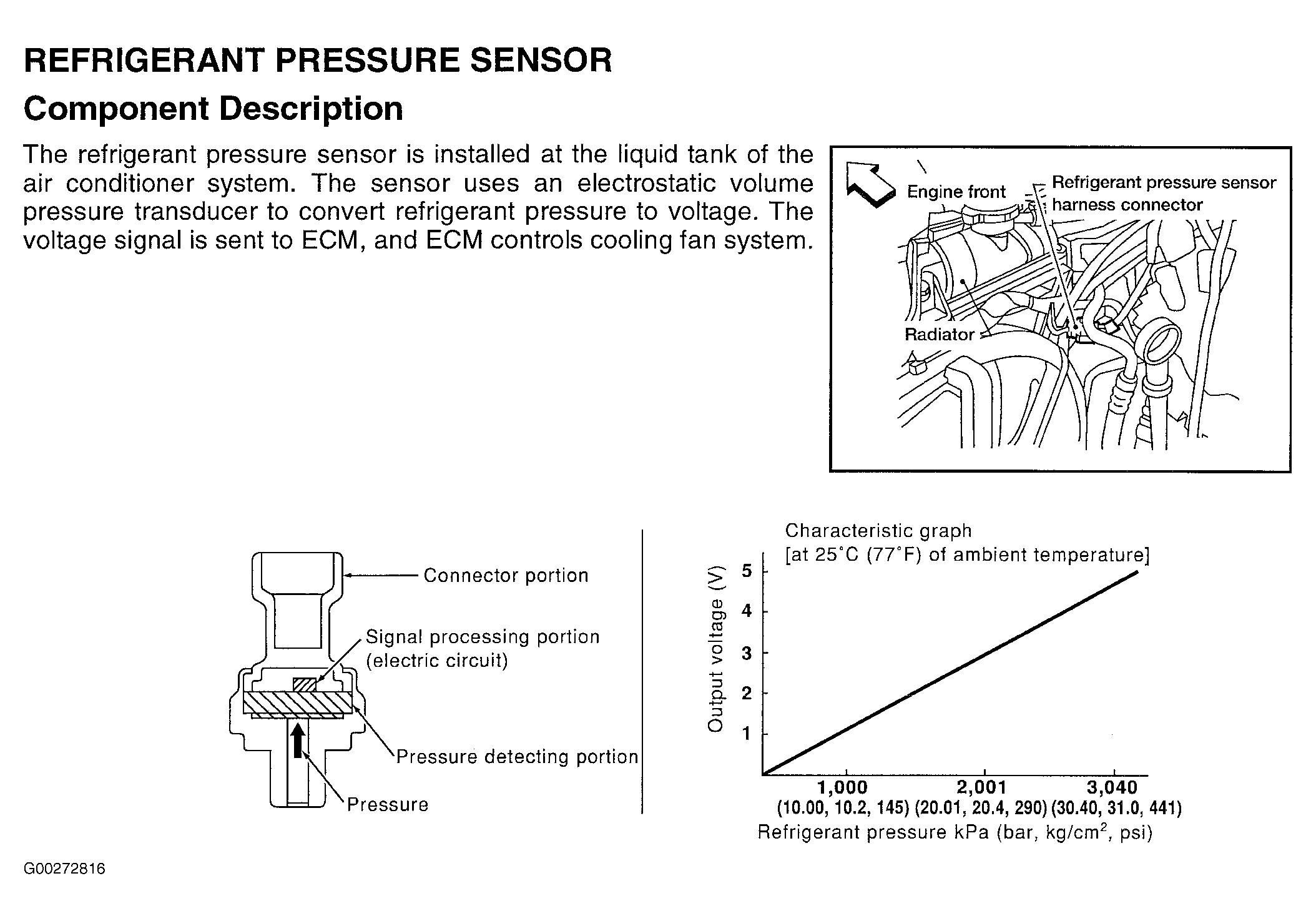 REFRIGERANT PRESSURE SENSOR

Component Description

The refrigerant pressure sensor is installed at the liquid tank of the air conditioner system. The sensor uses an electrostatic volume pressure transducer to convert refrigerant pressure to voltage. The voltage signal is sent to ECM, and ECM controls cooling fan system.

Engine front

Refrigerant pressure sensor harness connector

Radiator

Connector portion

Signal processing portion (electric circuit)

Pressure detecting portion

Pressure

Characteristic graph
[at 25°C (77°F) of ambient temperature]

Output voltage (V)

5
4
3
2
1

1,000 (10.00, 10.2, 145)
2,001 (20.01, 20.4, 290)
3,040 (30.40, 31.0, 441)

Refrigerant pressure kPa (bar, kg/cm$^2$, psi)

G00272816