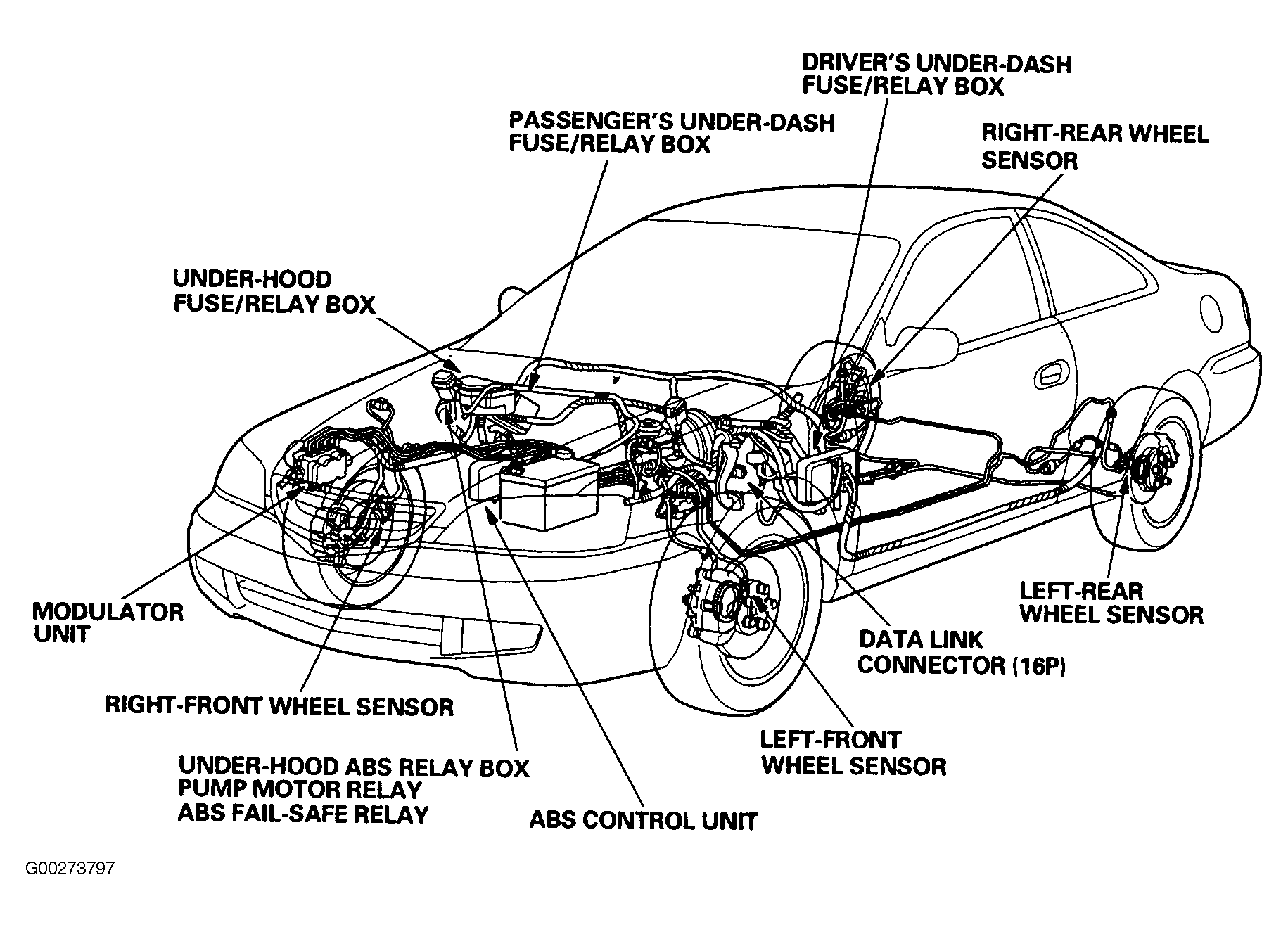 DRIVER'S UNDER-DASH FUSE/RELAY BOX

PASSENGER'S UNDER-DASH FUSE/RELAY BOX

RIGHT-REAR WHEEL SENSOR

UNDER-HOOD FUSE/RELAY BOX

MODULATOR UNIT

LEFT-REAR WHEEL SENSOR

DATA LINK CONNECTOR (16P)

RIGHT-FRONT WHEEL SENSOR

LEFT-FRONT WHEEL SENSOR

UNDER-HOOD ABS RELAY BOX
PUMP MOTOR RELAY
ABS FAIL-SAFE RELAY

ABS CONTROL UNIT

G00273797