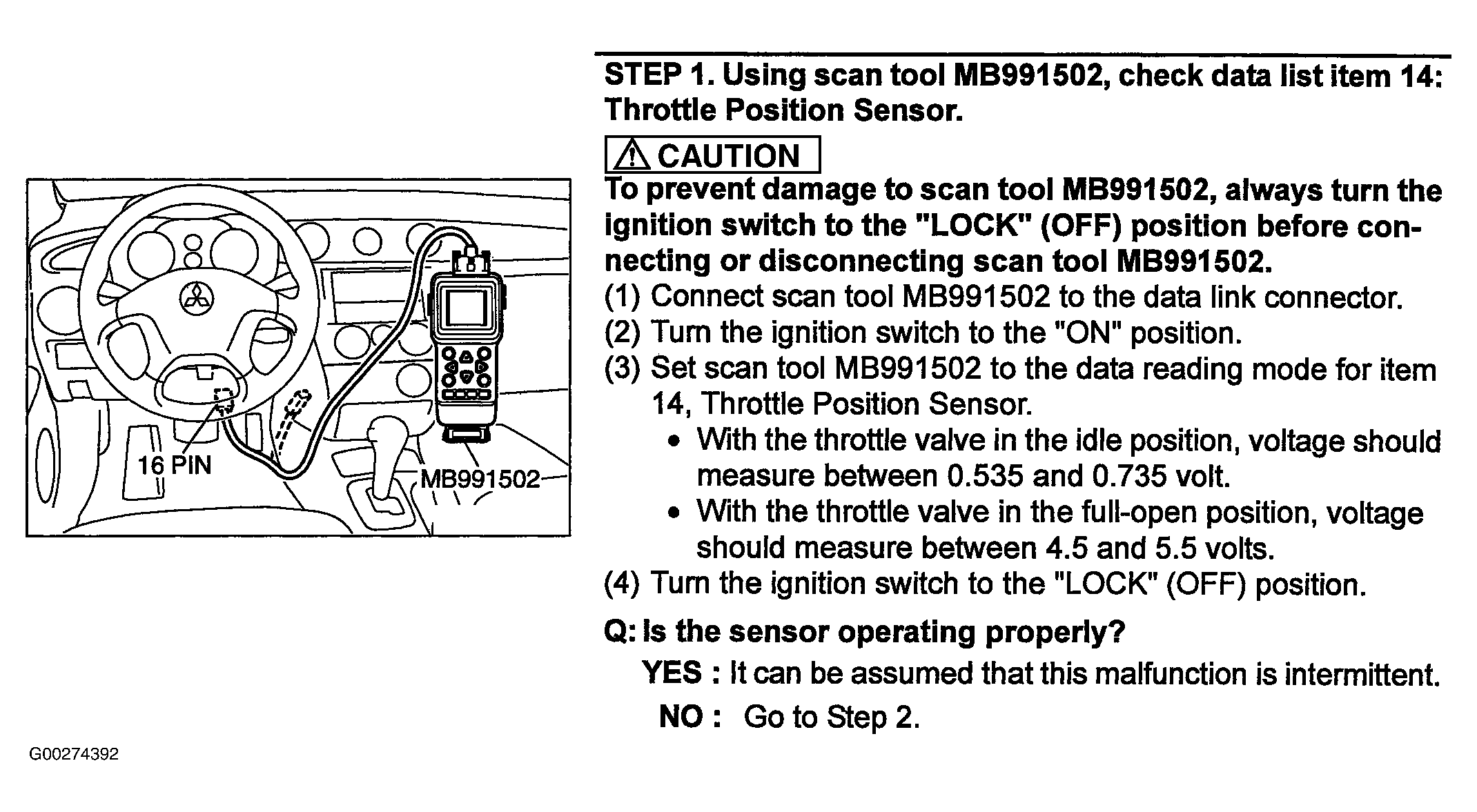 16 PIN

MB991502

G00274392

STEP 1. Using scan tool MB991502, check data list item 14: Throttle Position Sensor.

CAUTION

To prevent damage to scan tool MB991502, always turn the ignition switch to the "LOCK" (OFF) position before connecting or disconnecting scan tool MB991502.

(1) Connect scan tool MB991502 to the data link connector.
(2) Turn the ignition switch to the "ON" position.
(3) Set scan tool MB991502 to the data reading mode for item 14, Throttle Position Sensor.
• With the throttle valve in the idle position, voltage should measure between 0.535 and 0.735 volt.
• With the throttle valve in the full-open position, voltage should measure between 4.5 and 5.5 volts.
(4) Turn the ignition switch to the "LOCK" (OFF) position.

Q: Is the sensor operating properly?
YES : It can be assumed that this malfunction is intermittent.
NO : Go to Step 2.