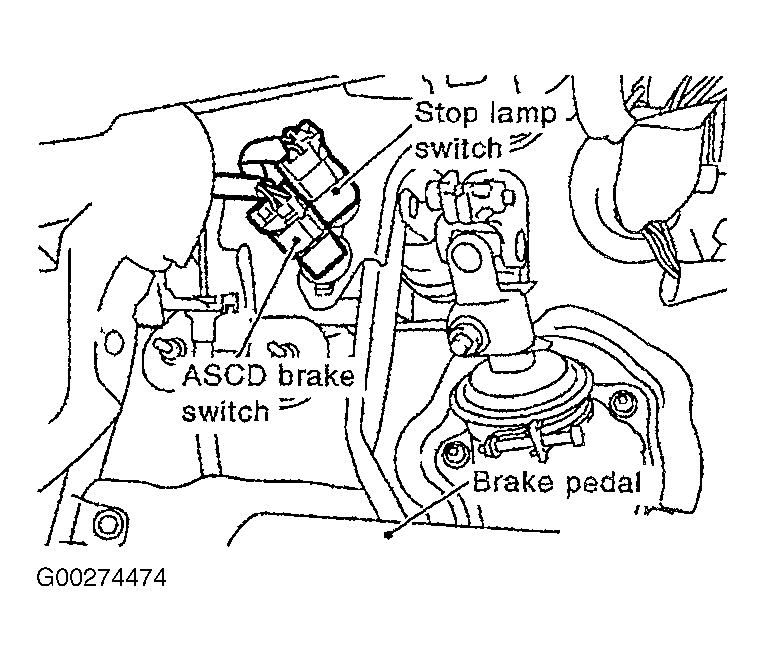 Stop lamp switch

ASCD brake switch

Brake pedal

G00274474