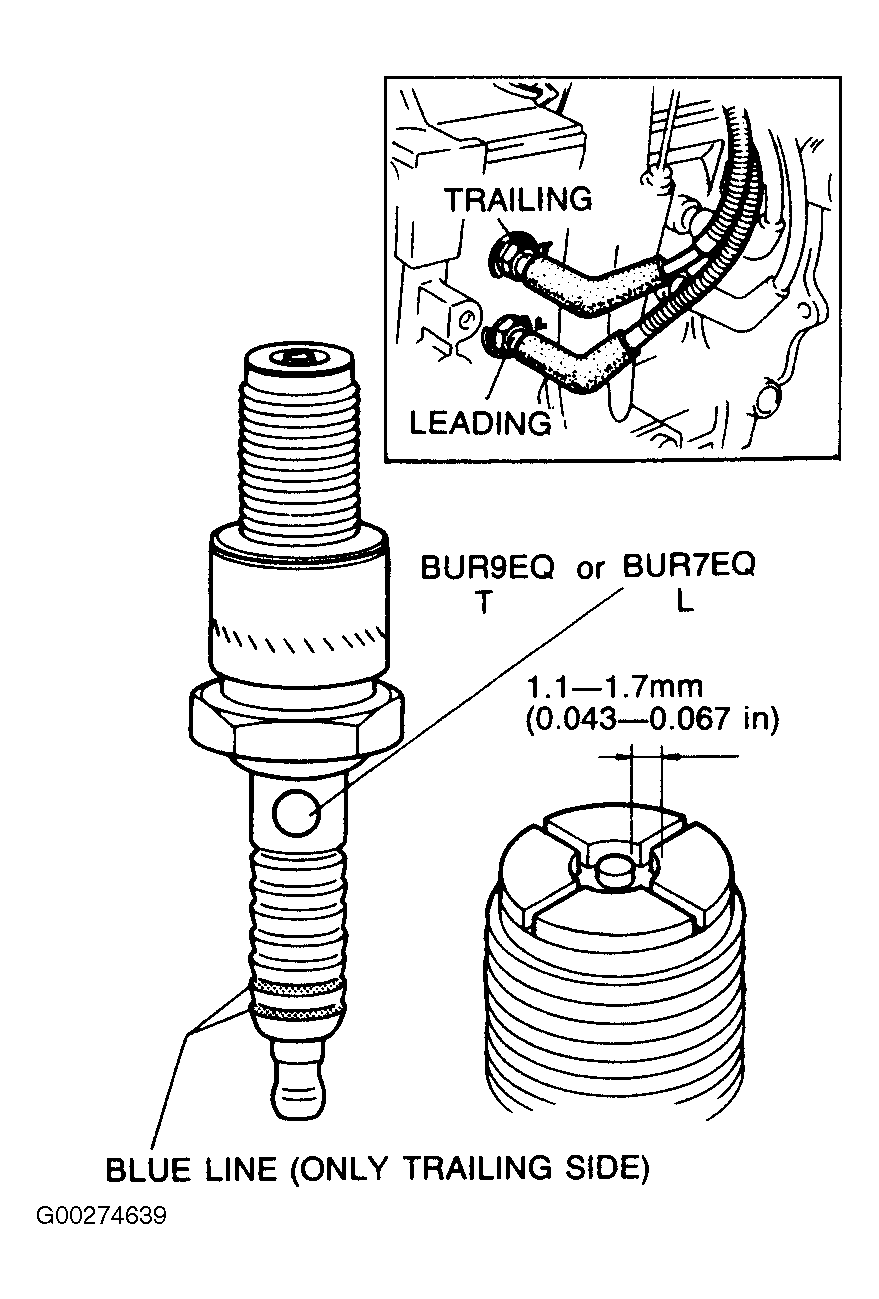 TRAILING

LEADING

BUR9EQ or BUR7EQ
T L

1.1—1.7mm
(0.043—0.067 in)

BLUE LINE (ONLY TRAILING SIDE)

G00274639