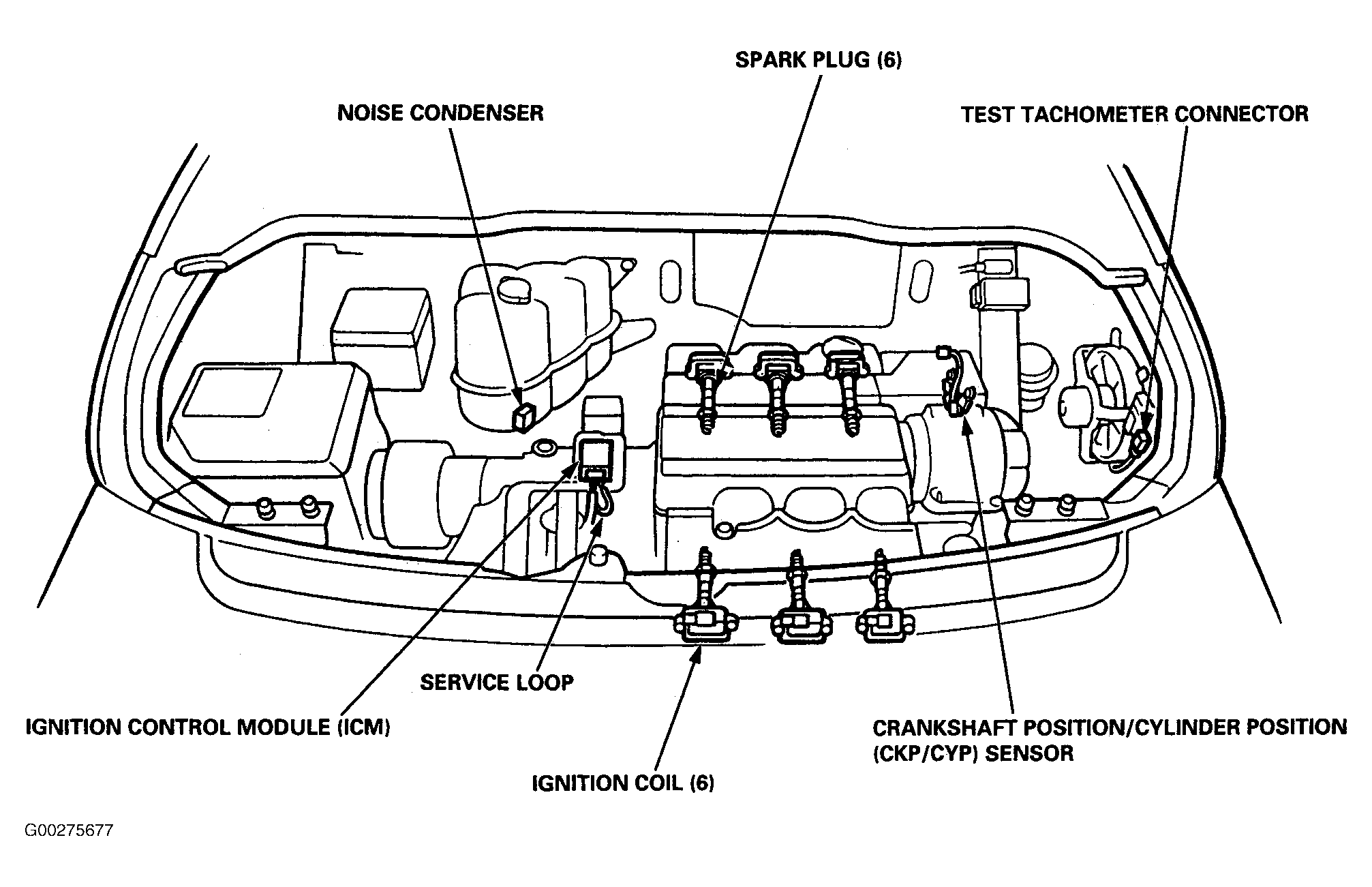 SPARK PLUG (6)

NOISE CONDENSER

TEST TACHOMETER CONNECTOR

SERVICE LOOP

IGNITION CONTROL MODULE (ICM)

CRANKSHAFT POSITION/CYLINDER POSITION (CKP/CYP) SENSOR

IGNITION COIL (6)

G00275677