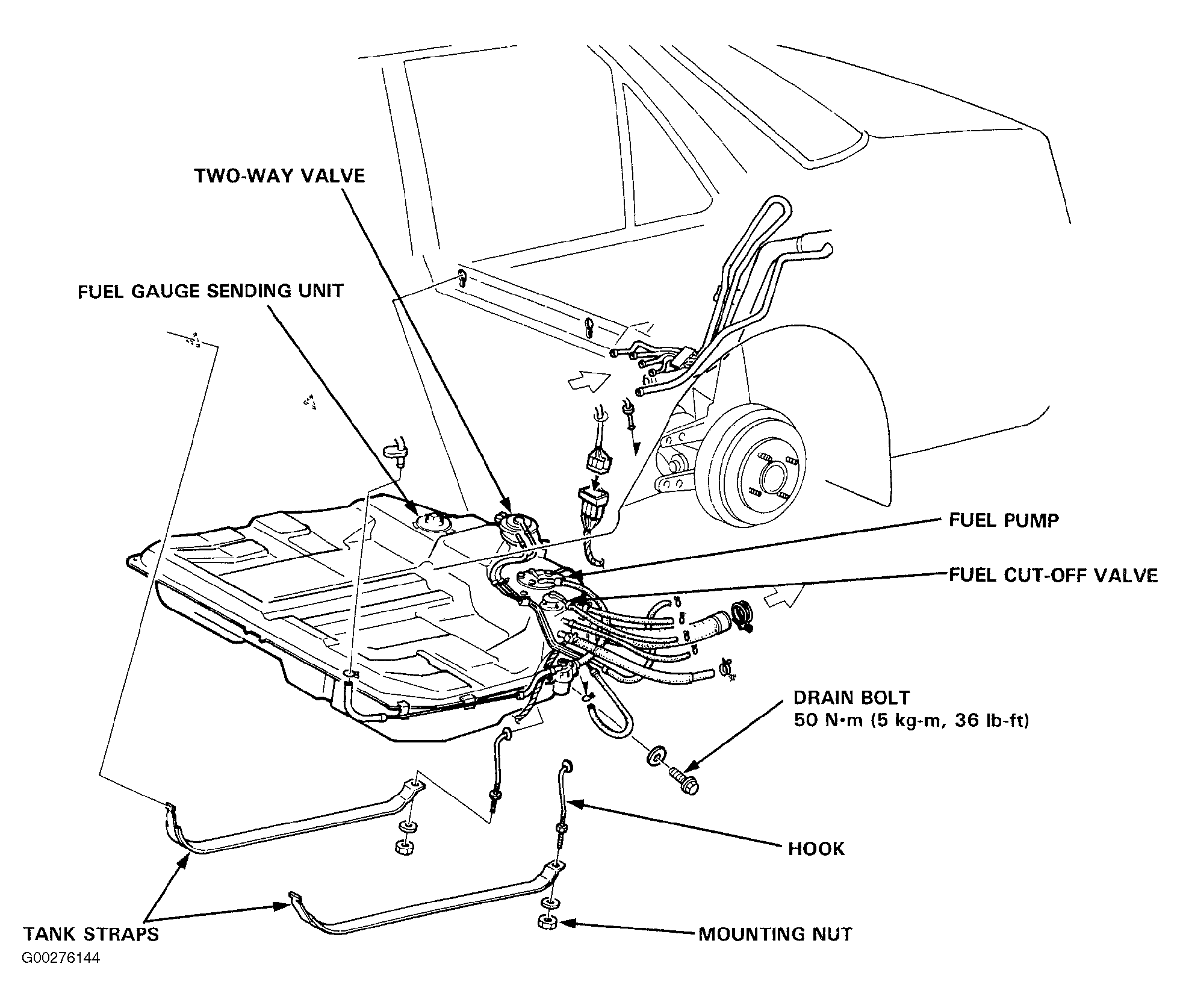 TWO-WAY VALVE

FUEL GAUGE SENDING UNIT

FUEL PUMP

FUEL CUT-OFF VALVE

DRAIN BOLT
50 N•m (5 kg-m, 36 lb-ft)

HOOK

TANK STRAPS

MOUNTING NUT

G00276144