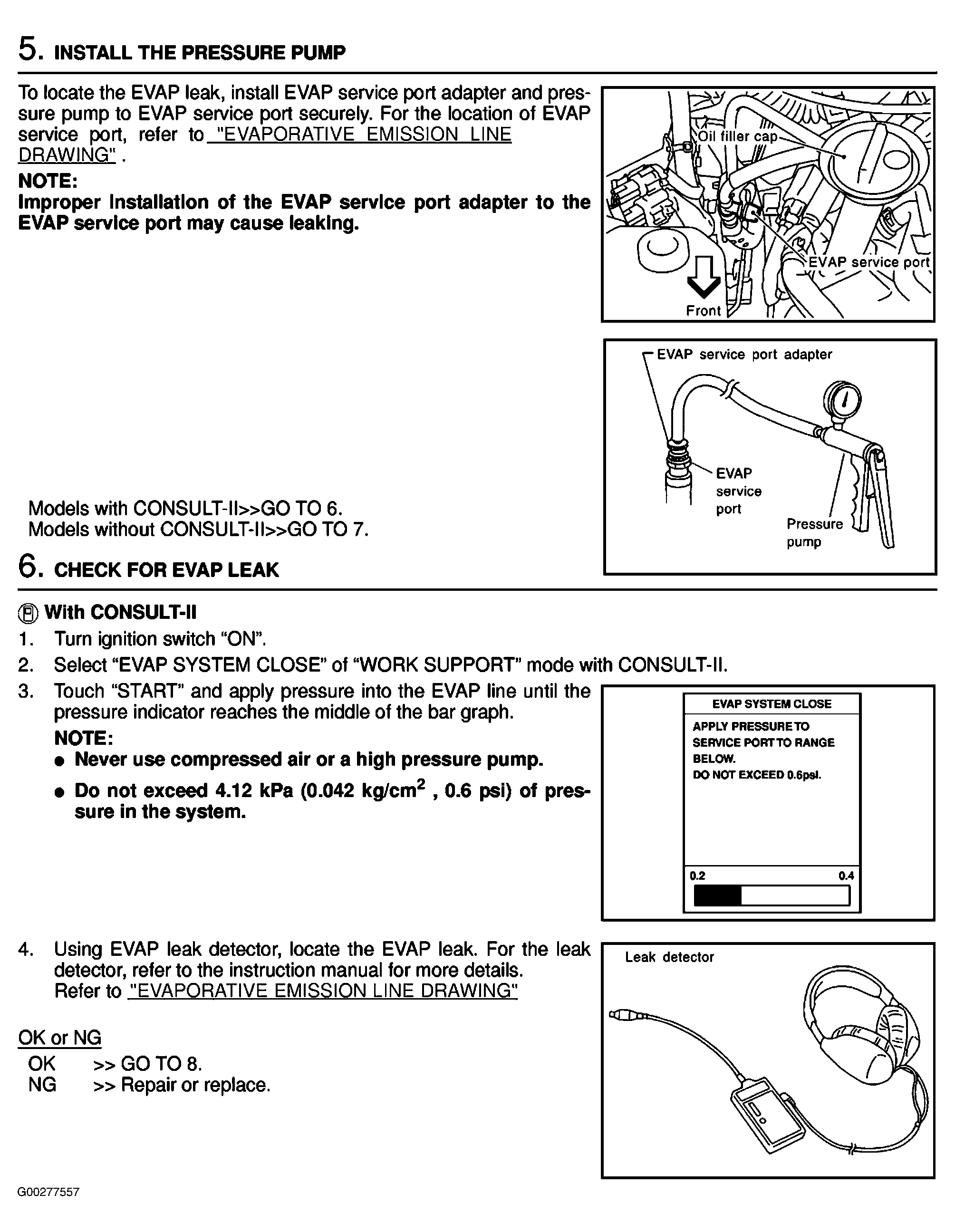 5. INSTALL THE PRESSURE PUMP

To locate the EVAP leak, install EVAP service port adapter and pressure pump to EVAP service port securely. For the location of EVAP service port, refer to "EVAPORATIVE EMISSION LINE DRAWING" .

NOTE:
Improper installation of the EVAP service port adapter to the EVAP service port may cause leaking.

Oil filler cap
EVAP service port
Front

EVAP service port adapter
EVAP service port
Pressure pump

Models with CONSULT-II>>GO TO 6.
Models without CONSULT-II>>GO TO 7.

6. CHECK FOR EVAP LEAK

With CONSULT-II
1. Turn ignition switch “ON”.
2. Select “EVAP SYSTEM CLOSE” of “WORK SUPPORT” mode with CONSULT-II.
3. Touch “START” and apply pressure into the EVAP line until the pressure indicator reaches the middle of the bar graph.
NOTE:
● Never use compressed air or a high pressure pump.
● Do not exceed 4.12 kPa (0.042 kg/cm$^2$ , 0.6 psi) of pressure in the system.

EVAP SYSTEM CLOSE
APPLY PRESSURE TO SERVICE PORT TO RANGE BELOW.
DO NOT EXCEED 0.6psi.
0.2
0.4

4. Using EVAP leak detector, locate the EVAP leak. For the leak detector, refer to the instruction manual for more details.
Refer to "EVAPORATIVE EMISSION LINE DRAWING"

Leak detector

OK or NG
OK >> GO TO 8.
NG >> Repair or replace.

G00277557