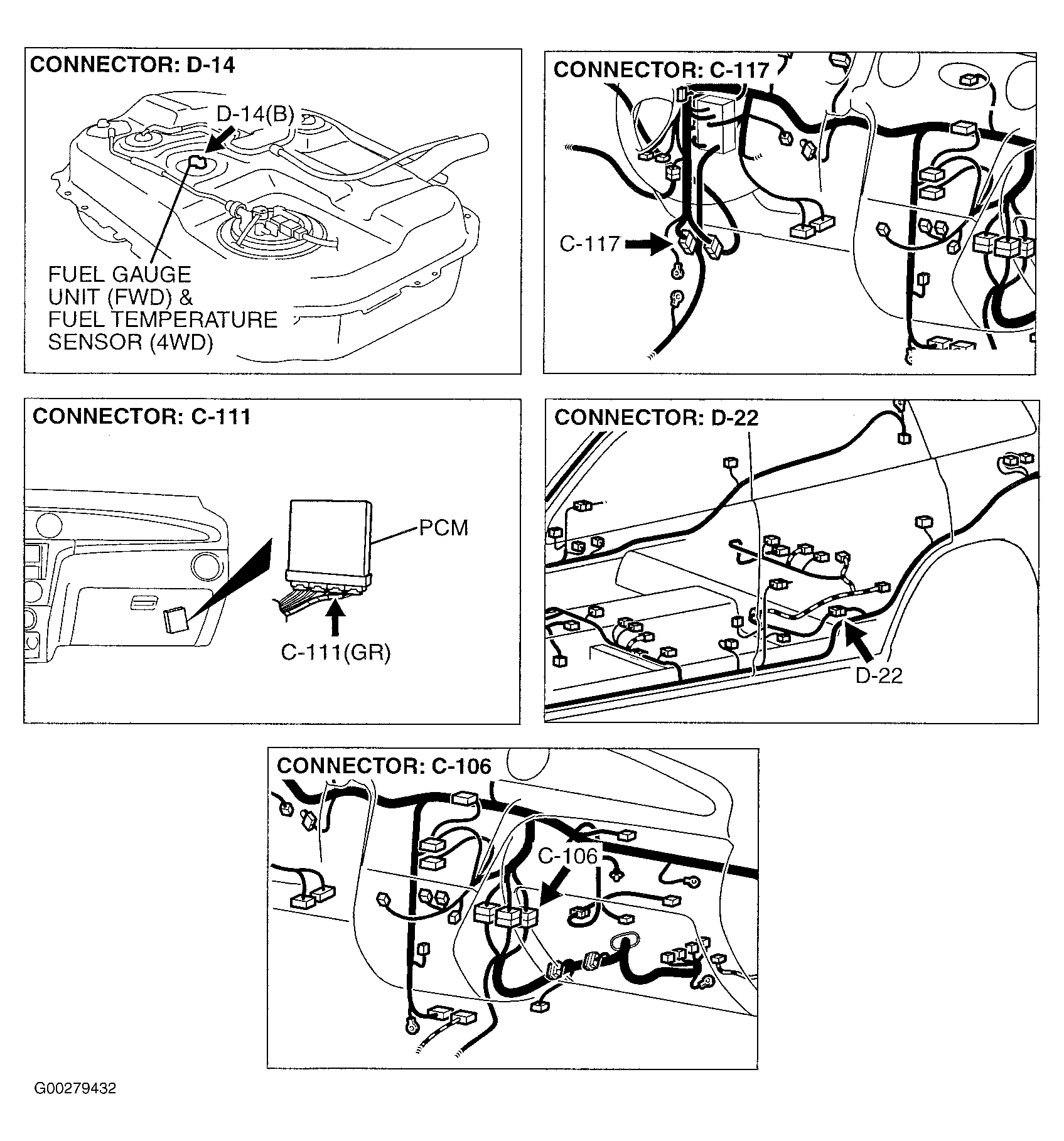 CONNECTOR: D-14

D-14(B)

FUEL GAUGE UNIT (FWD) & FUEL TEMPERATURE SENSOR (4WD)

CONNECTOR: C-117

C-117

CONNECTOR: C-111

PCM

C-111(GR)

CONNECTOR: D-22

D-22

CONNECTOR: C-106

C-106

G00279432