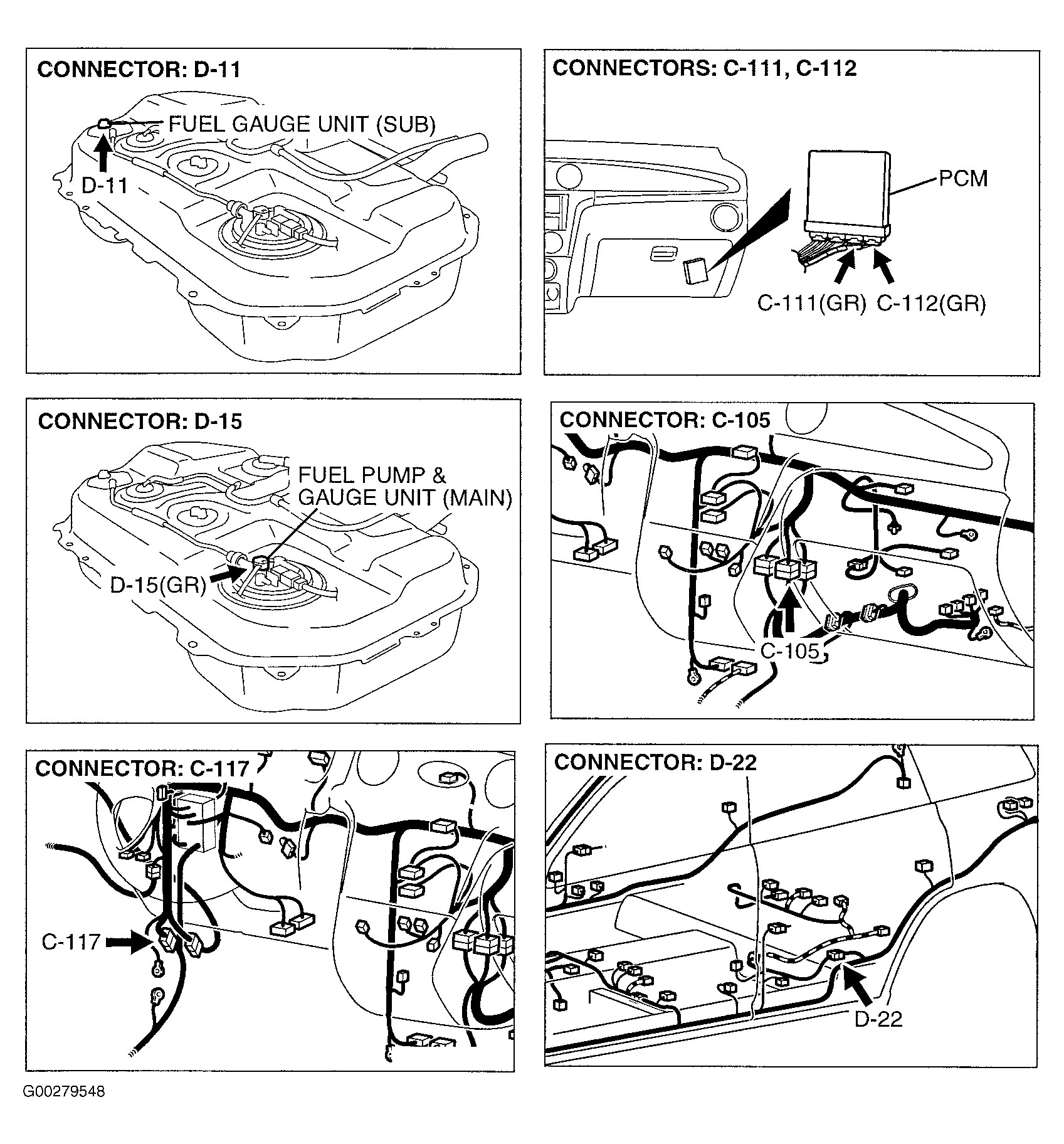 CONNECTOR: D-11

FUEL GAUGE UNIT (SUB)

D-11

CONNECTORS: C-111, C-112

PCM

C-111(GR) C-112(GR)

CONNECTOR: D-15

FUEL PUMP & GAUGE UNIT (MAIN)

D-15(GR)

CONNECTOR: C-105

C-105

CONNECTOR: C-117

C-117

CONNECTOR: D-22

D-22

G00279548