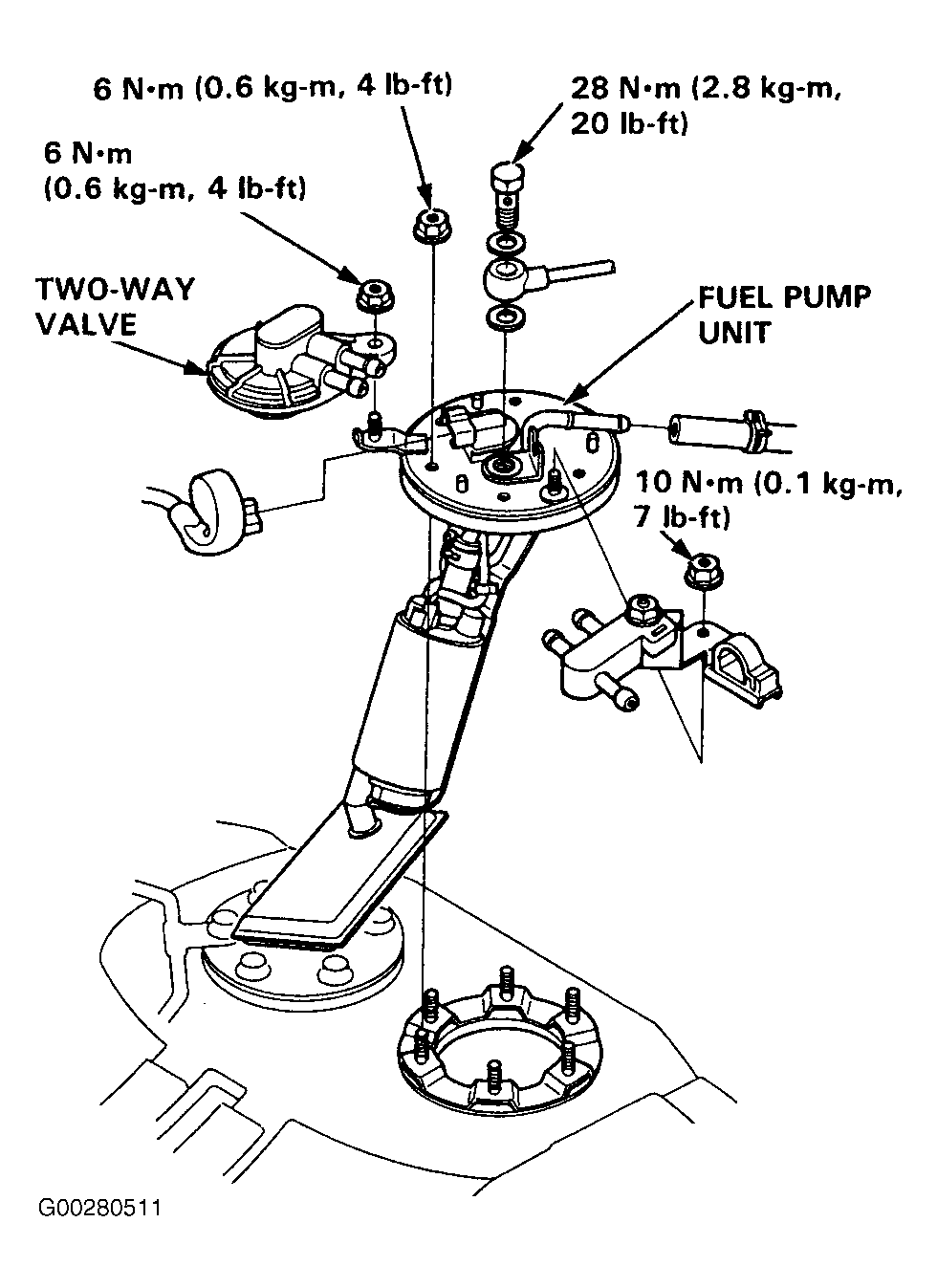 6 N·m (0.6 kg-m, 4 lb-ft)

28 N·m (2.8 kg-m, 20 lb-ft)

6 N·m (0.6 kg-m, 4 lb-ft)

TWO-WAY VALVE

FUEL PUMP UNIT

10 N·m (0.1 kg-m, 7 lb-ft)

G00280511