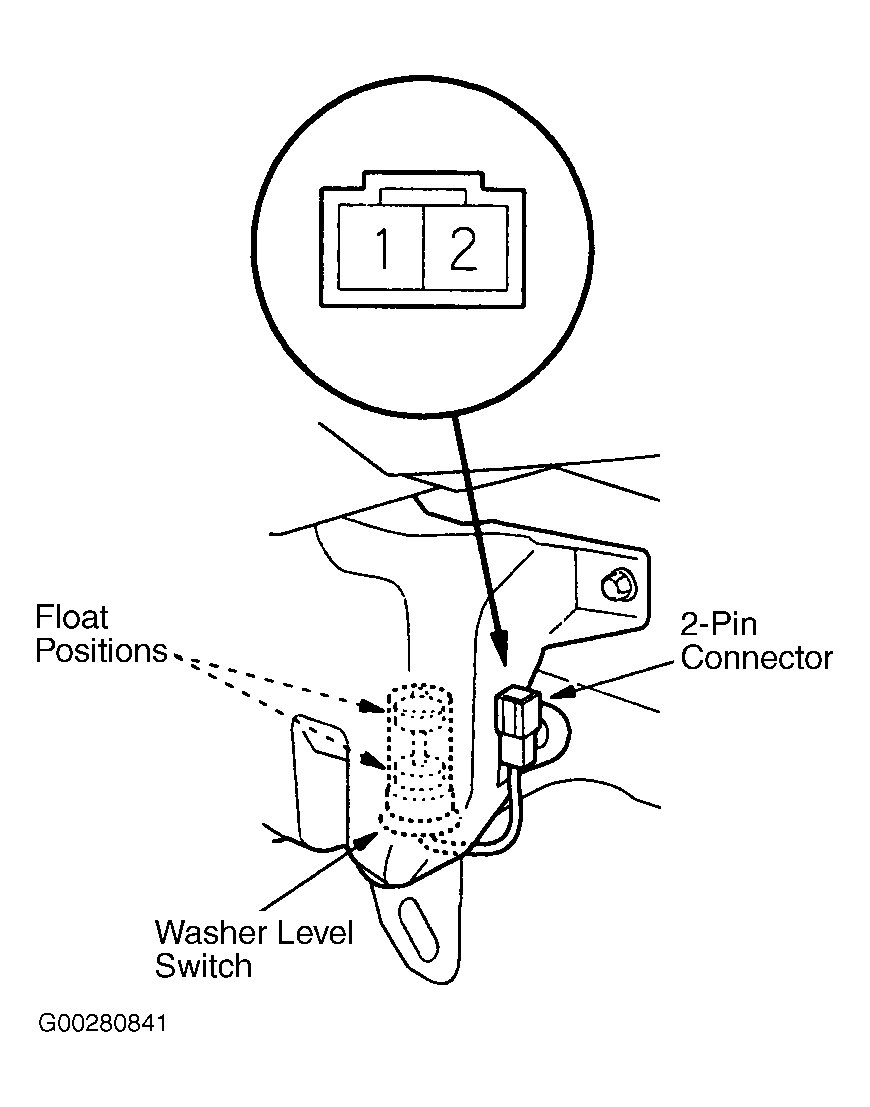 1 2

Float Positions

2-Pin Connector

Washer Level Switch

G00280841