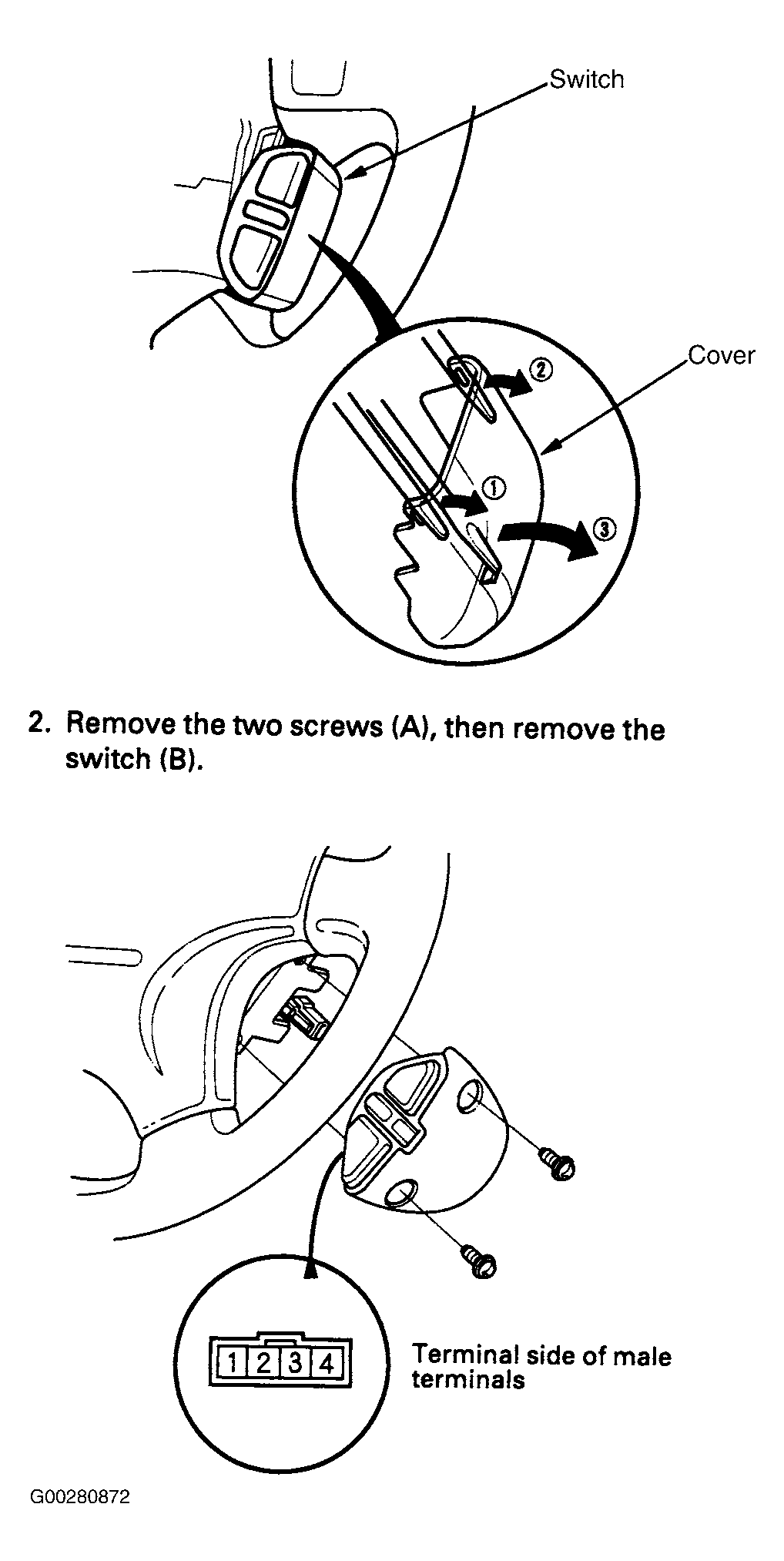 Switch

Cover

②

①

③

2. Remove the two screws (A), then remove the switch (B).

1 2 3 4

Terminal side of male terminals

G00280872