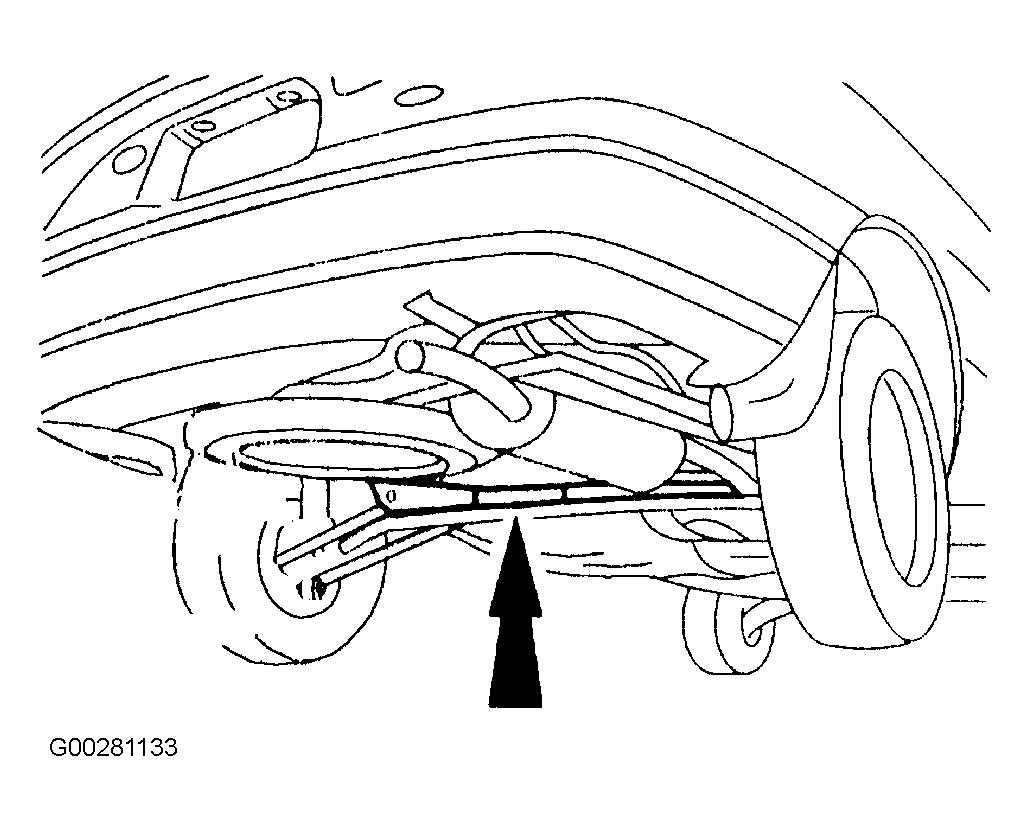 G00281133