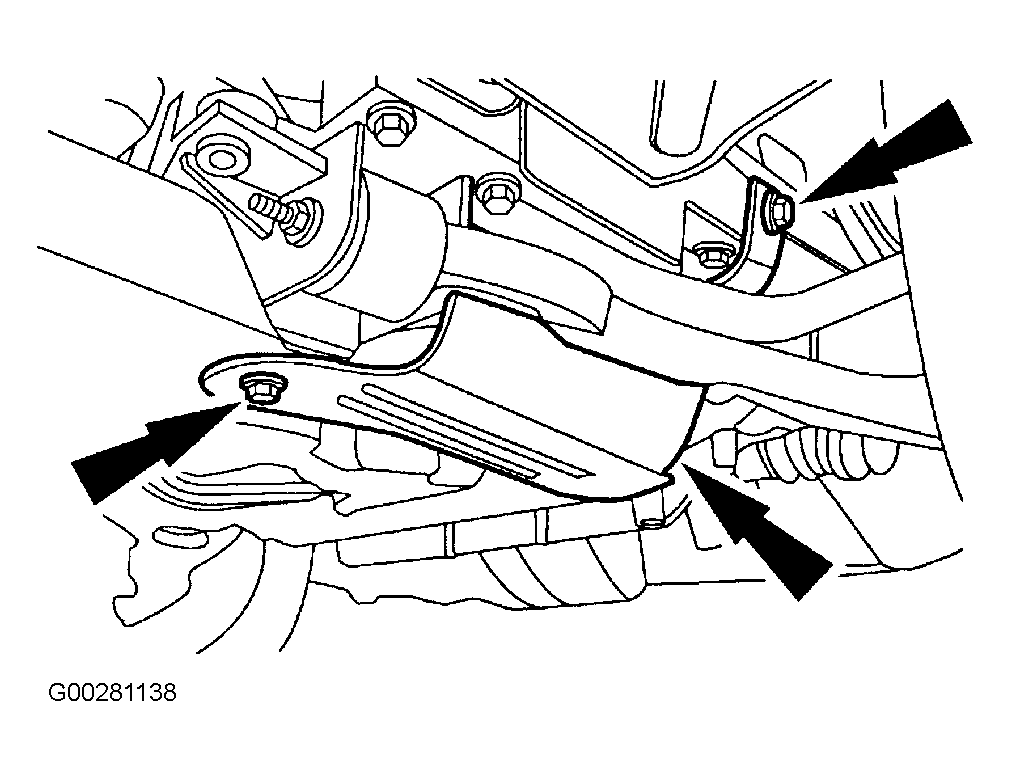 G00281138