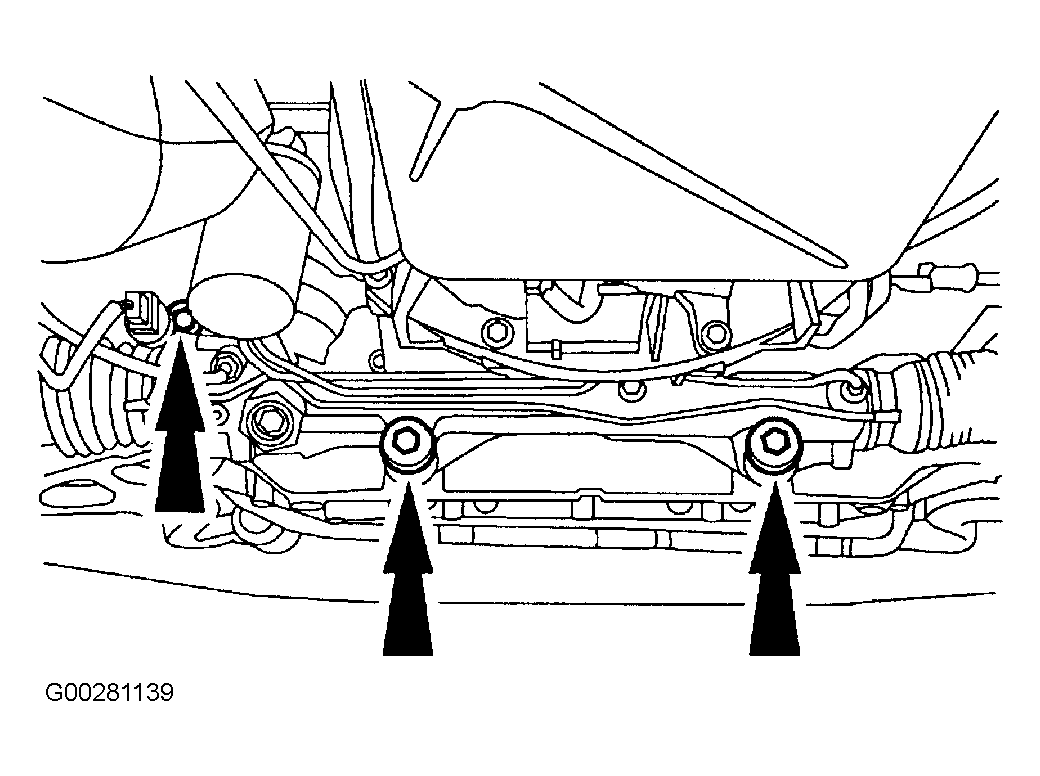 G00281139