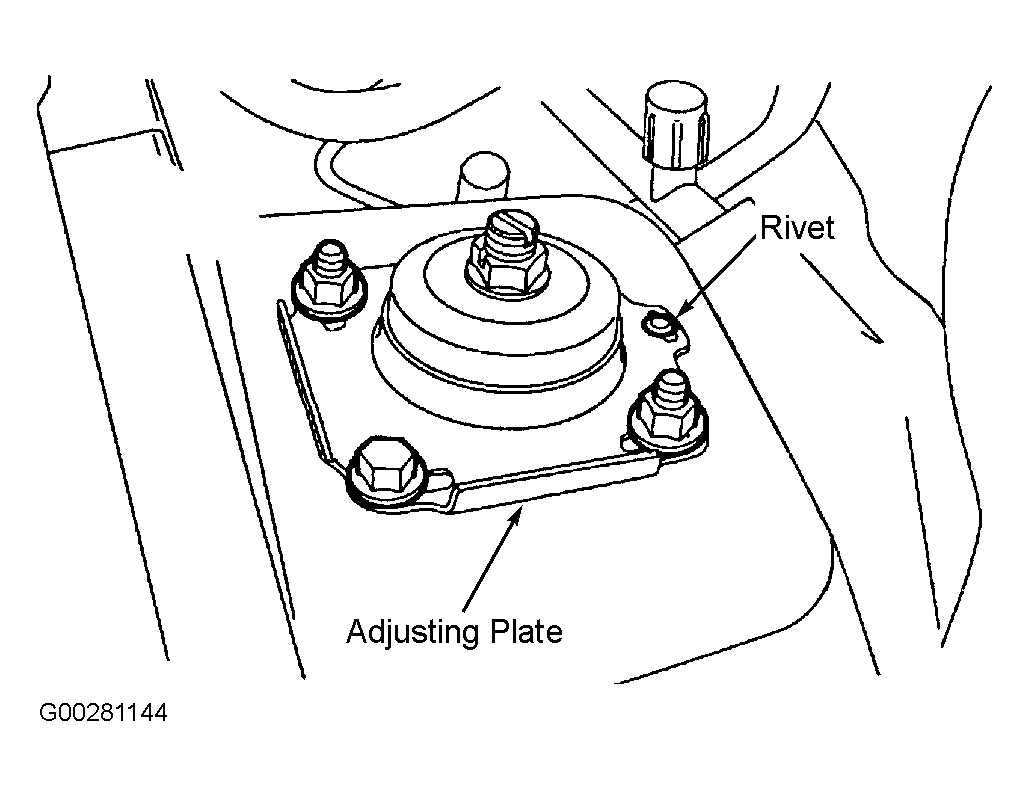 Rivet

Adjusting Plate

G00281144