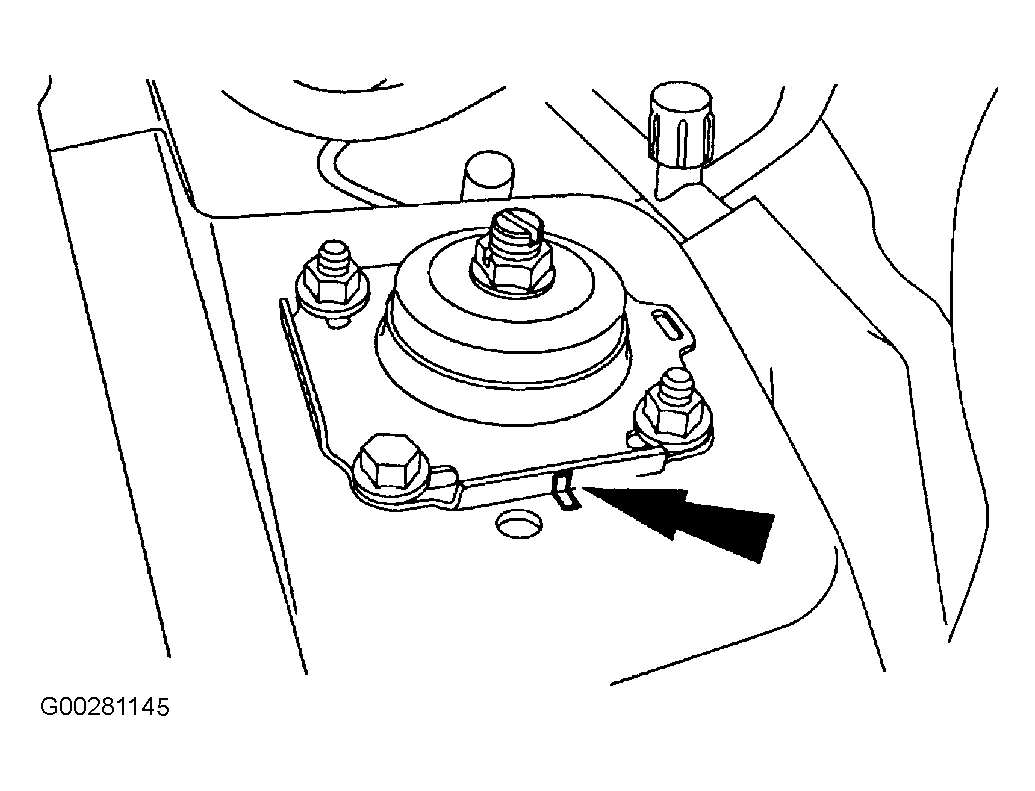 G00281145