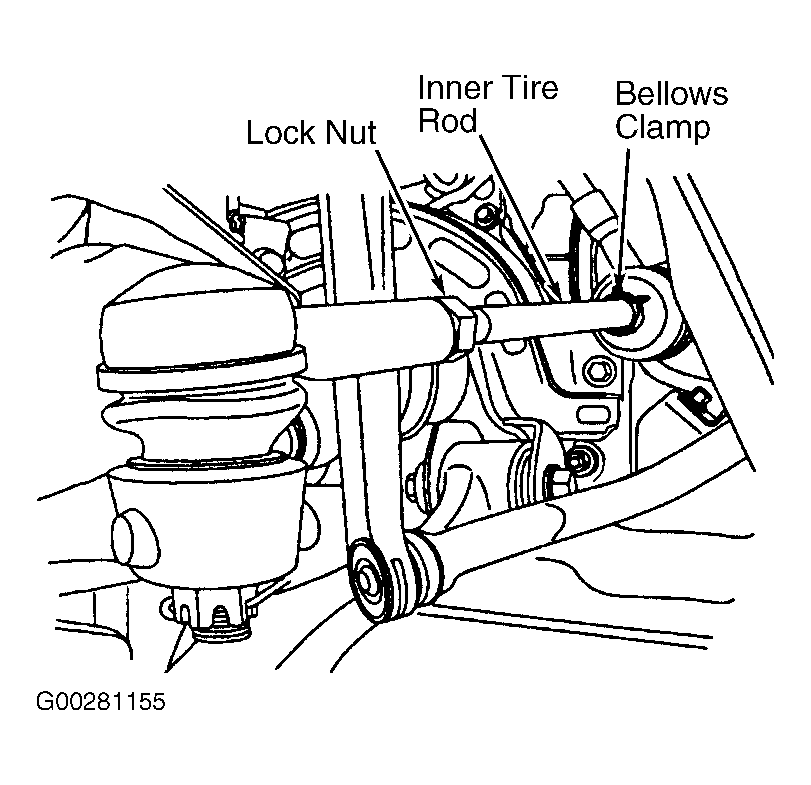 Lock Nut

Inner Tire Rod

Bellows Clamp

G00281155