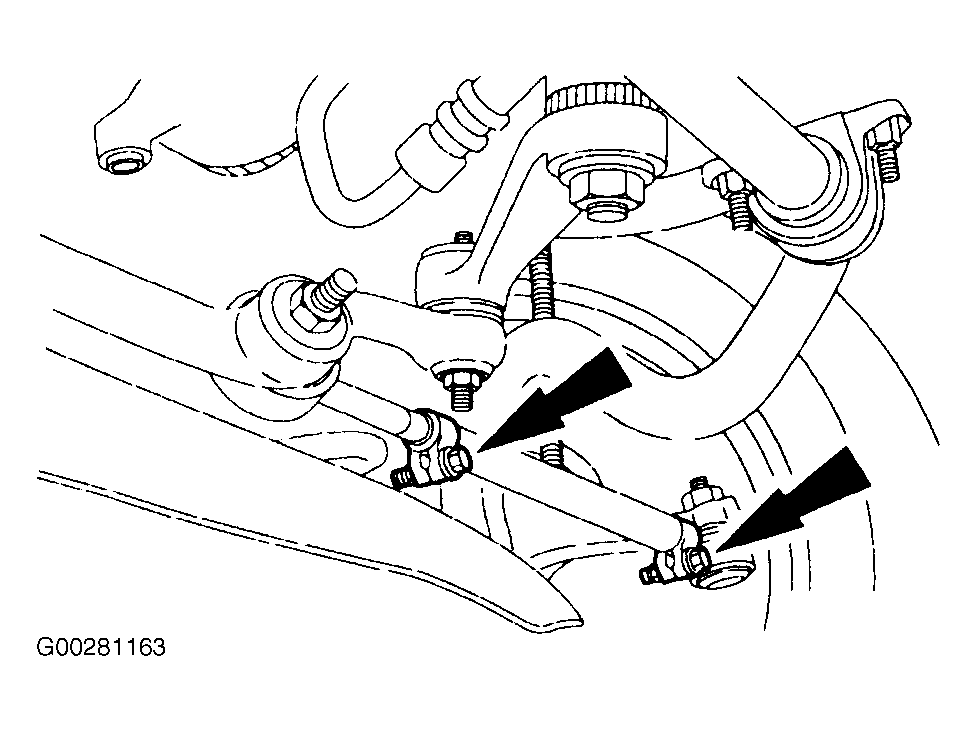 G00281163