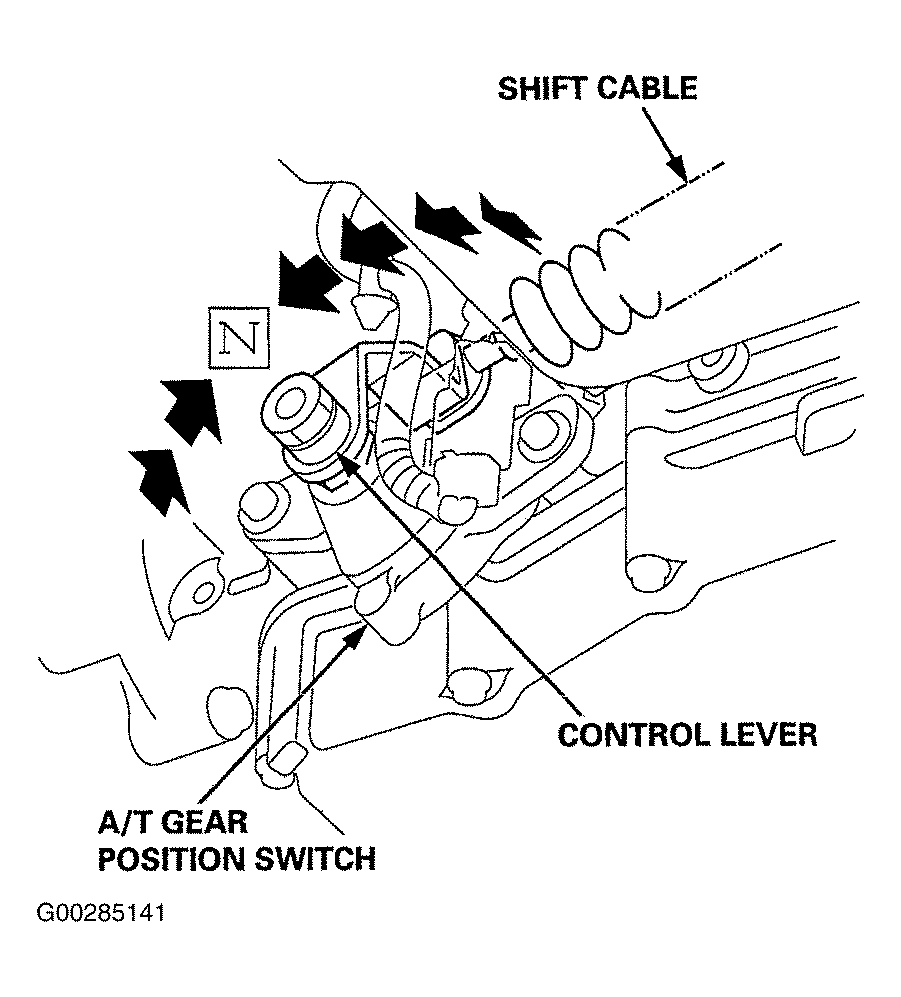 SHIFT CABLE

N

CONTROL LEVER

A/T GEAR
POSITION SWITCH

G00285141