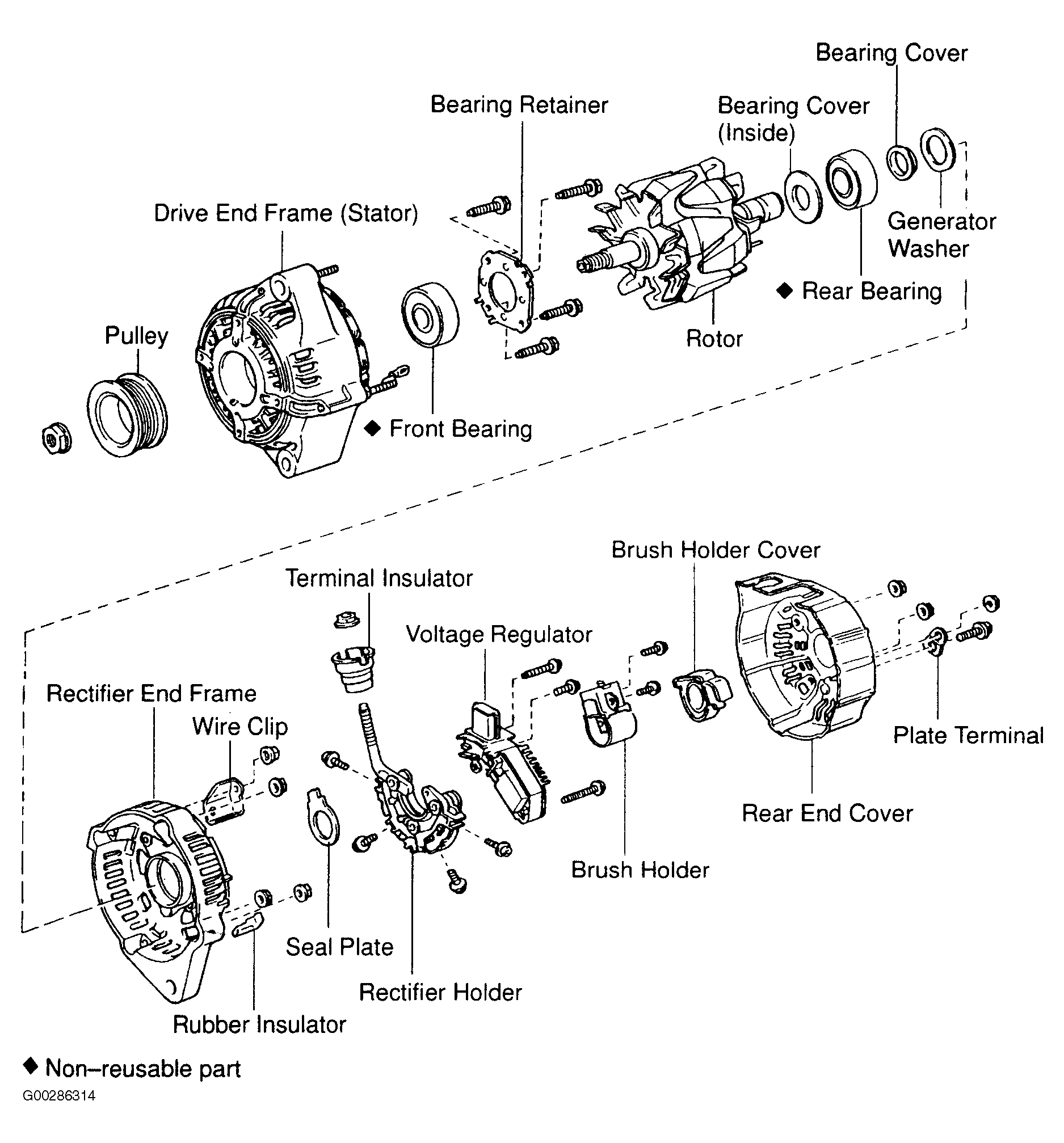 Bearing Cover

Bearing Retainer

Bearing Cover (Inside)

Drive End Frame (Stator)

Generator Washer

◆ Rear Bearing

Pulley

Rotor

◆ Front Bearing

Brush Holder Cover

Terminal Insulator

Voltage Regulator

Rectifier End Frame

Wire Clip

Plate Terminal

Rear End Cover

Brush Holder

Seal Plate

Rectifier Holder

Rubber Insulator

◆ Non–reusable part

G00286314