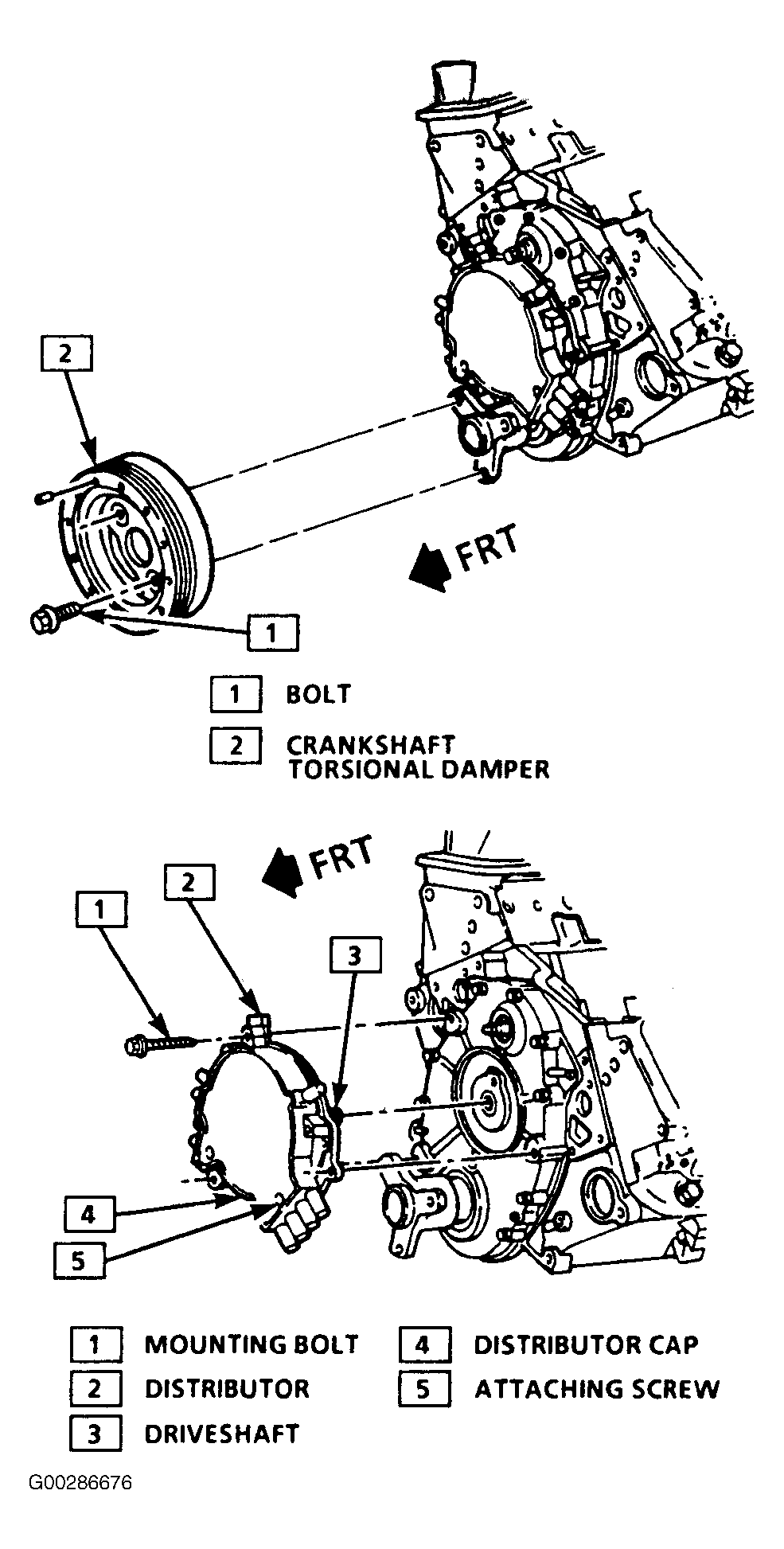 2

FRT

1

1 BOLT

2 CRANKSHAFT TORSIONAL DAMPER

FRT

1

2

3

4

5

1 MOUNTING BOLT

2 DISTRIBUTOR

3 DRIVESHAFT

4 DISTRIBUTOR CAP

5 ATTACHING SCREW

G00286676