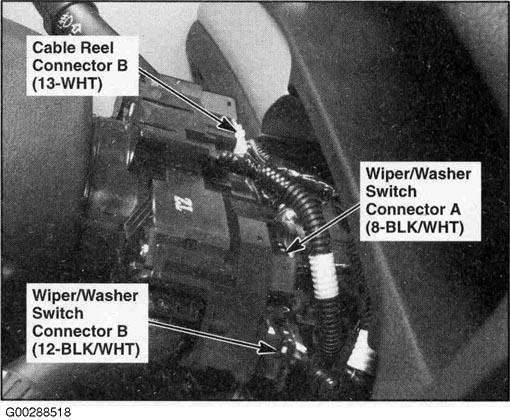 Cable Reel Connector B (13-WHT)

Wiper/Washer Switch Connector A (8-BLK/WHT)

Wiper/Washer Switch Connector B (12-BLK/WHT)

G00288518