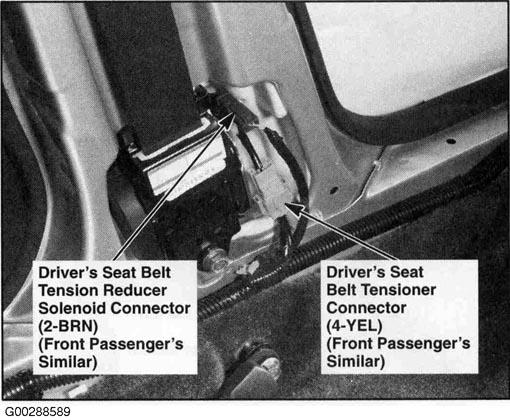 Driver's Seat Belt Tension Reducer Solenoid Connector (2-BRN) (Front Passenger's Similar)

Driver's Seat Belt Tensioner Connector (4-YEL) (Front Passenger's Similar)

G00288589